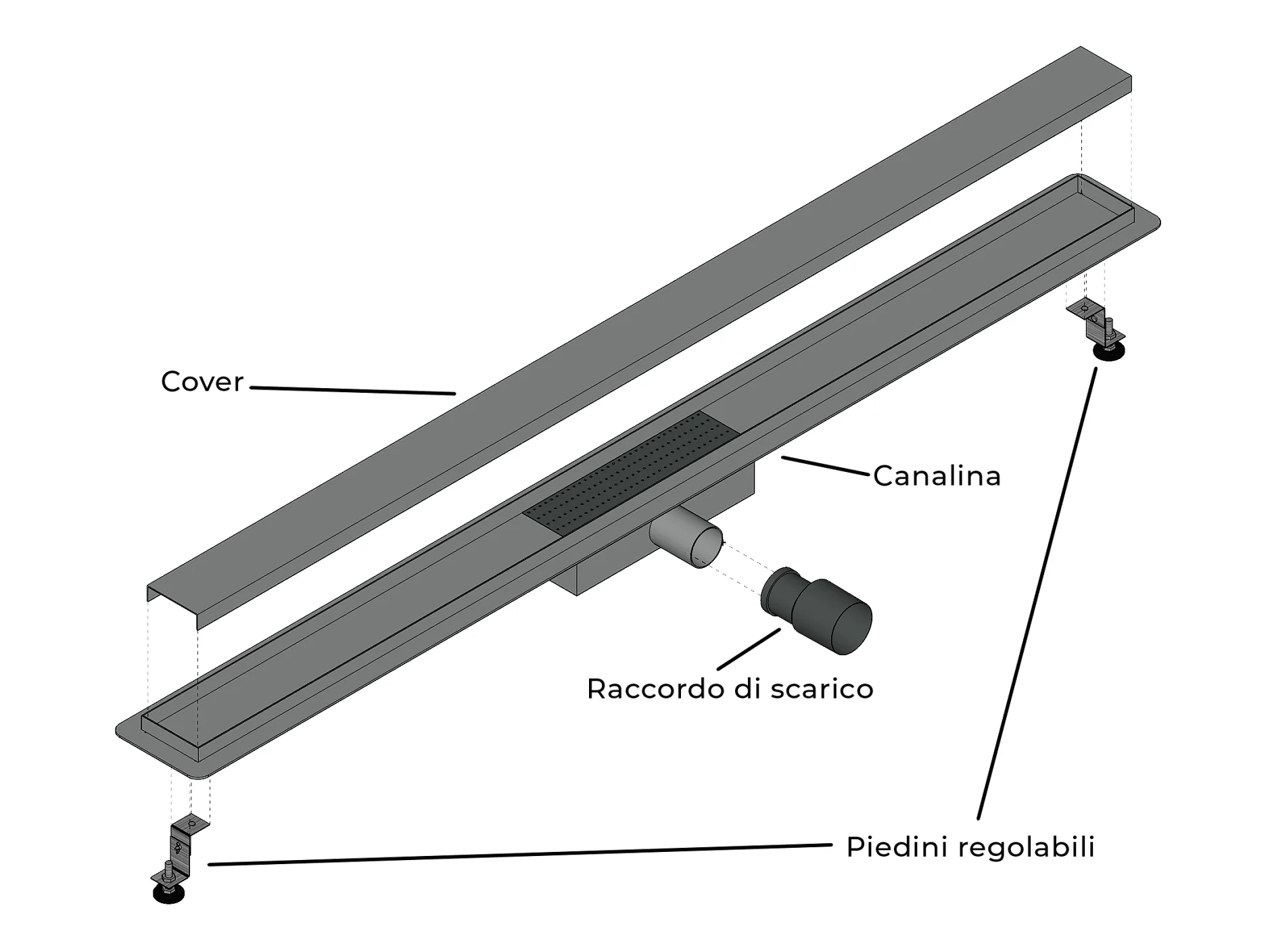 Cover

Canalina

Raccordo di scarico

Piedini regolabili