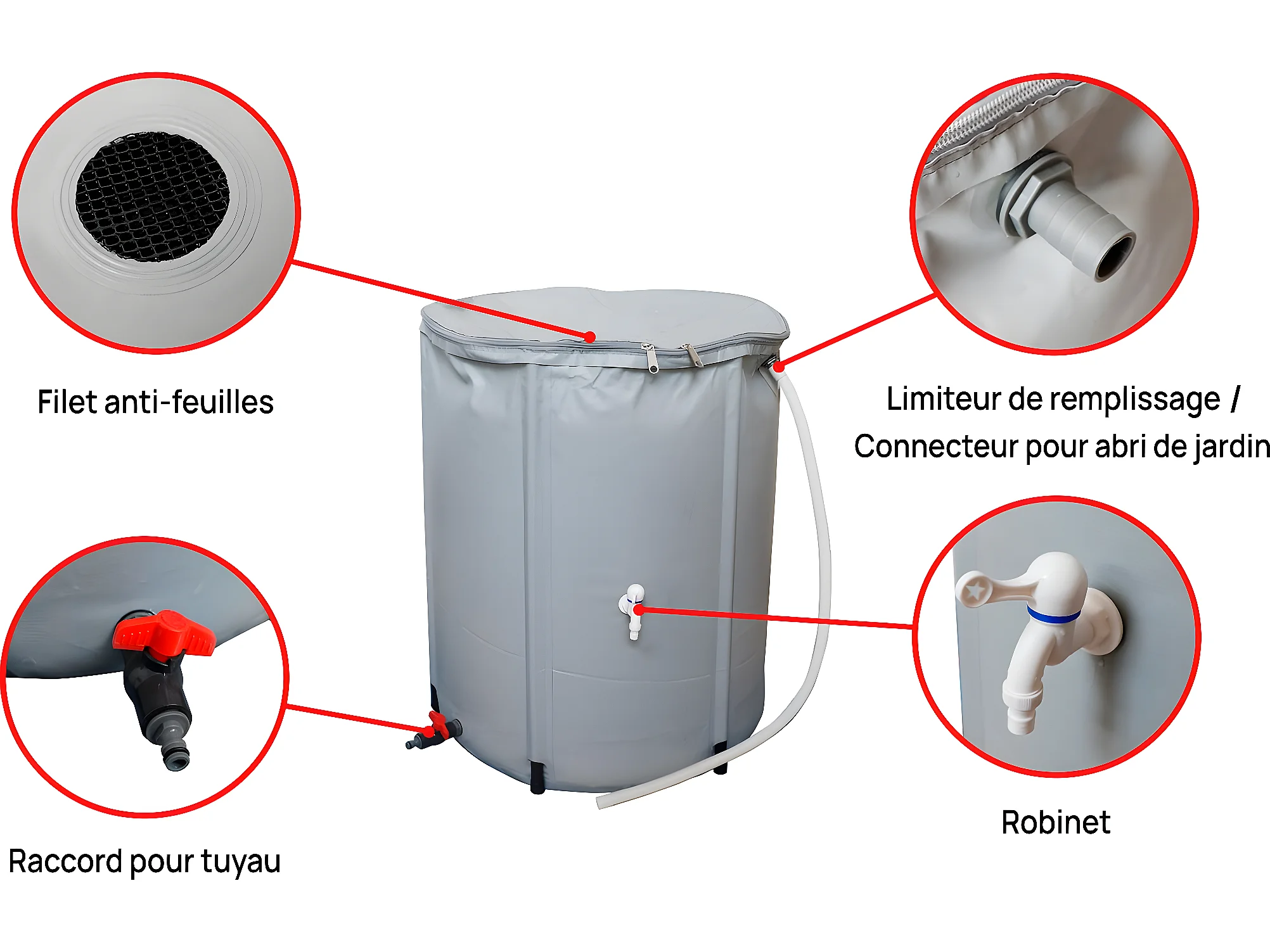 Filet anti-feuilles

Limiteur de remplissage /
Connecteur pour abri de jardin

Raccord pour tuyau

Robinet