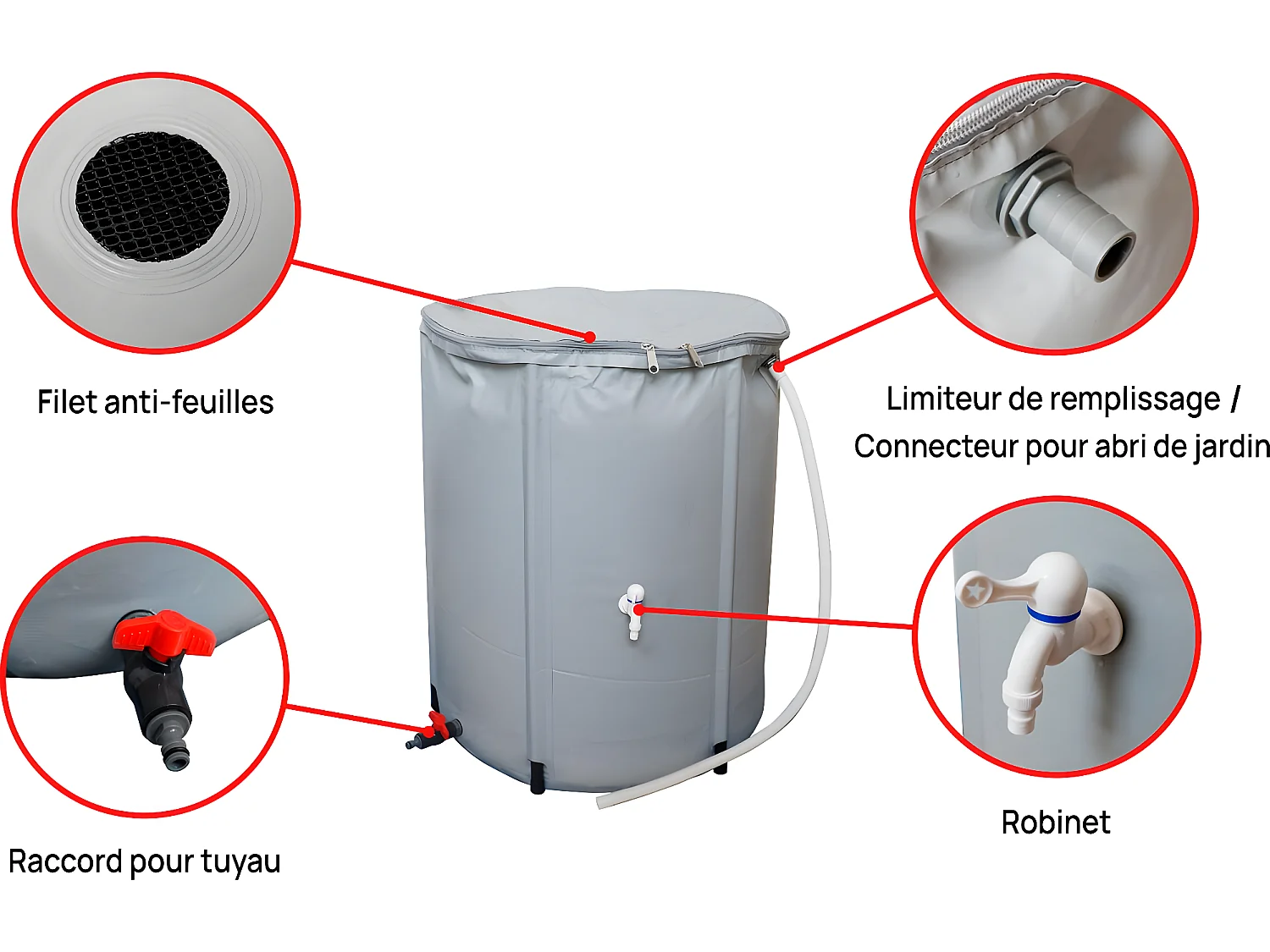 Filet anti-feuilles

Limiteur de remplissage / Connecteur pour abri de jardin

Raccord pour tuyau

Robinet