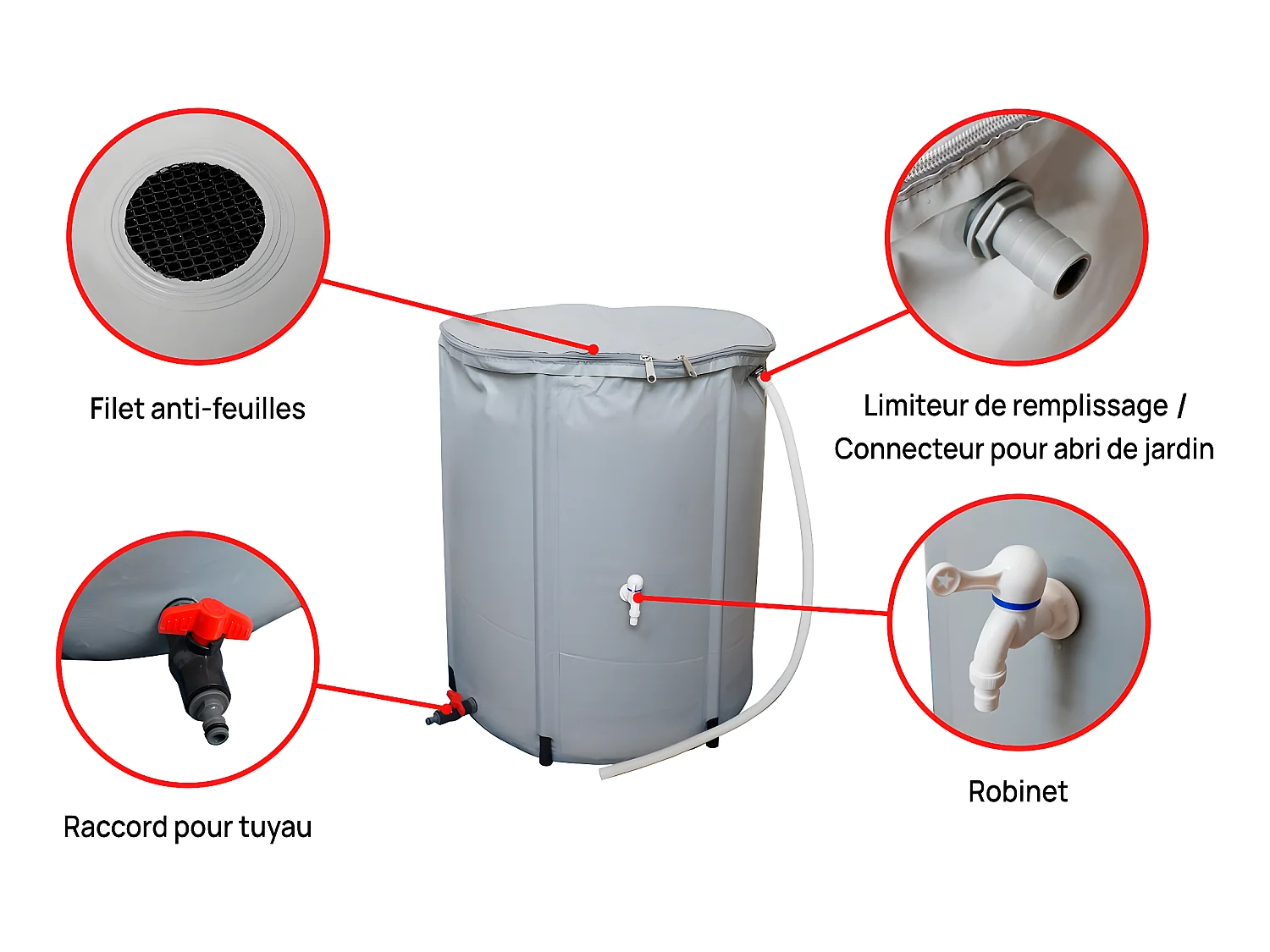 Filet anti-feuilles

Limiteur de remplissage / Connecteur pour abri de jardin

Raccord pour tuyau

Robinet