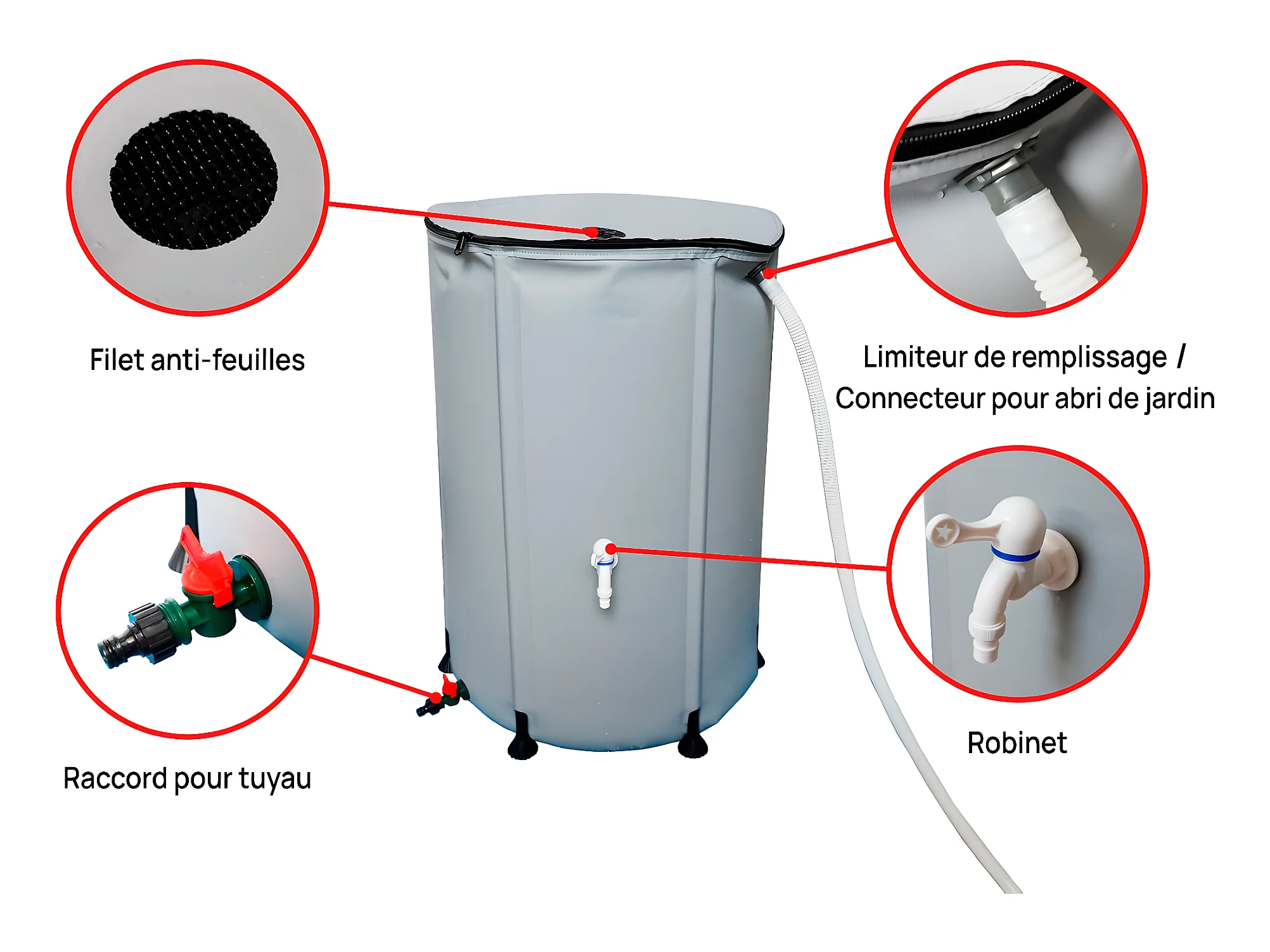 Filet anti-feuilles

Limiteur de remplissage /
Connecteur pour abri de jardin

Raccord pour tuyau

Robinet