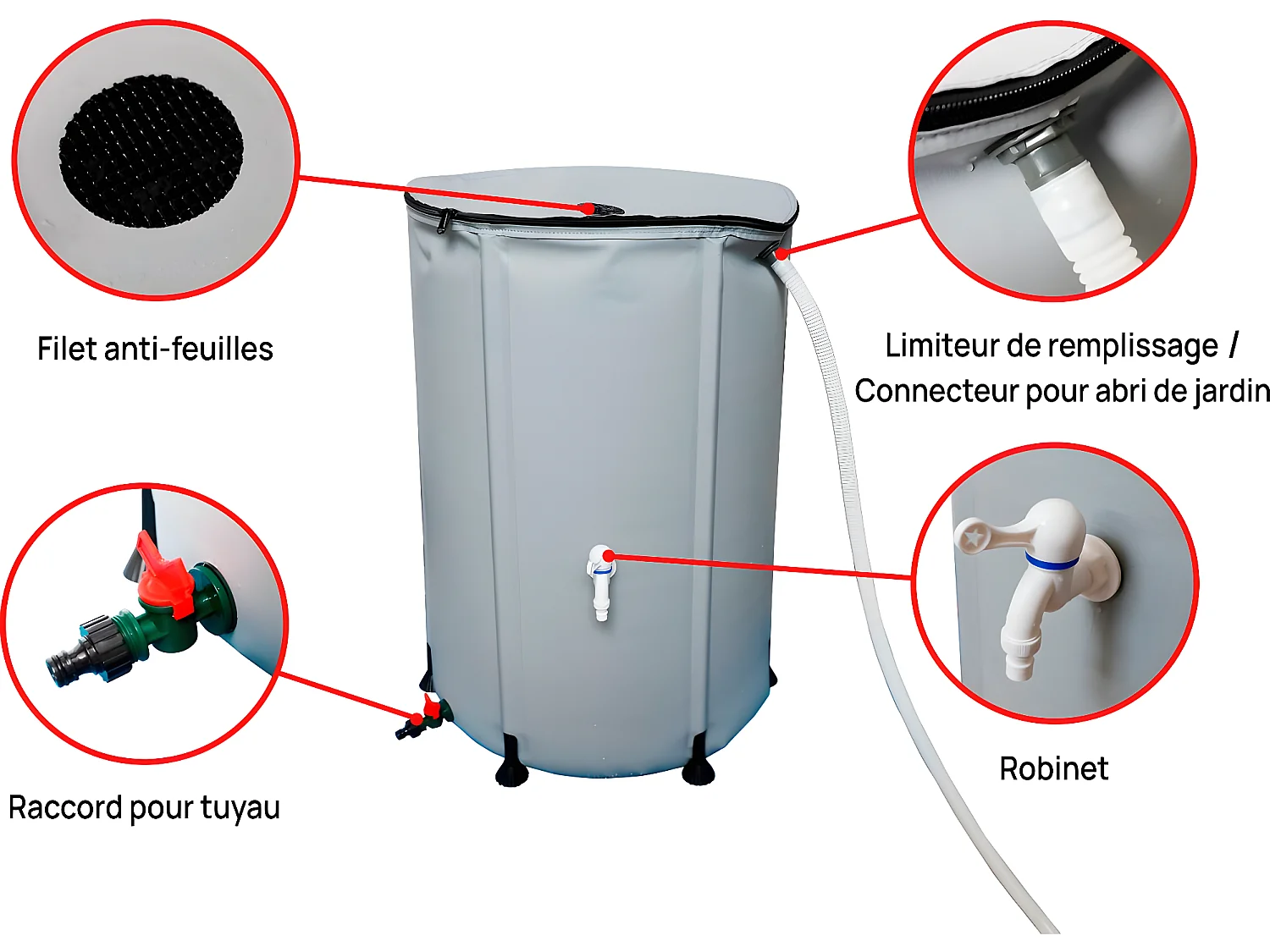 Filet anti-feuilles

Limiteur de remplissage /
Connecteur pour abri de jardin

Raccord pour tuyau

Robinet