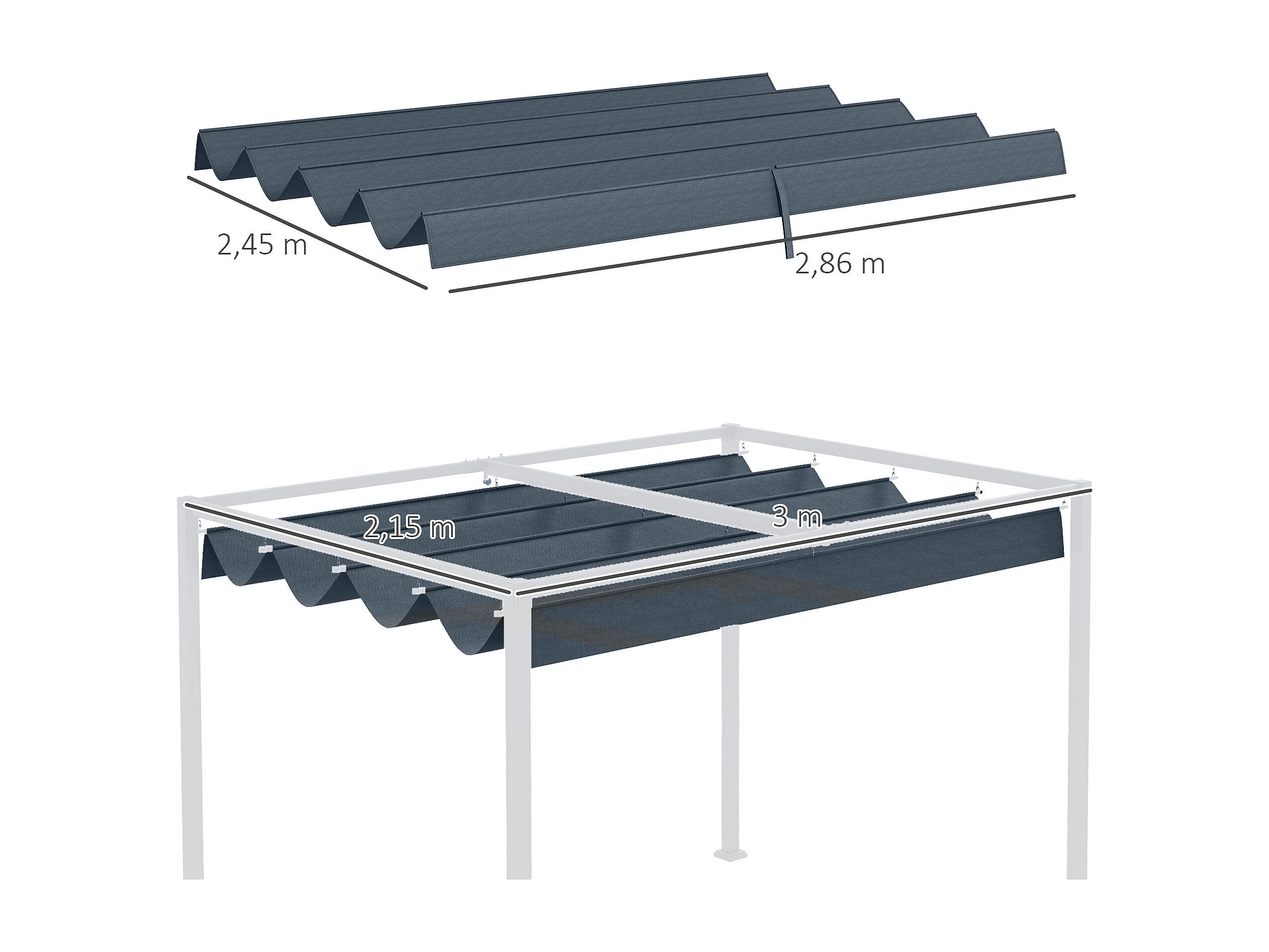 2,45 m
2,86 m
2,15 m
3 m