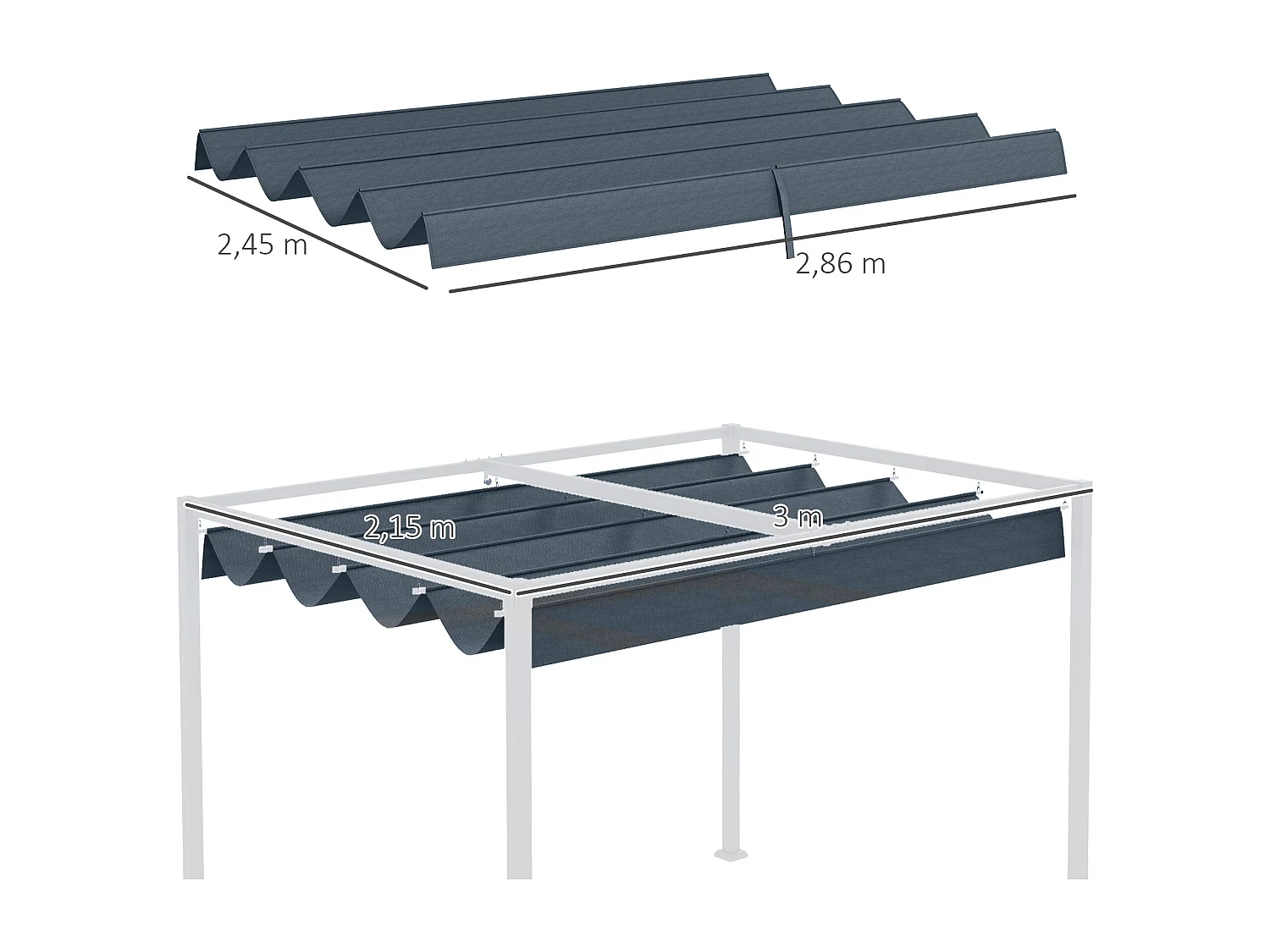 2,45 m
2,86 m
2,15 m
3 m