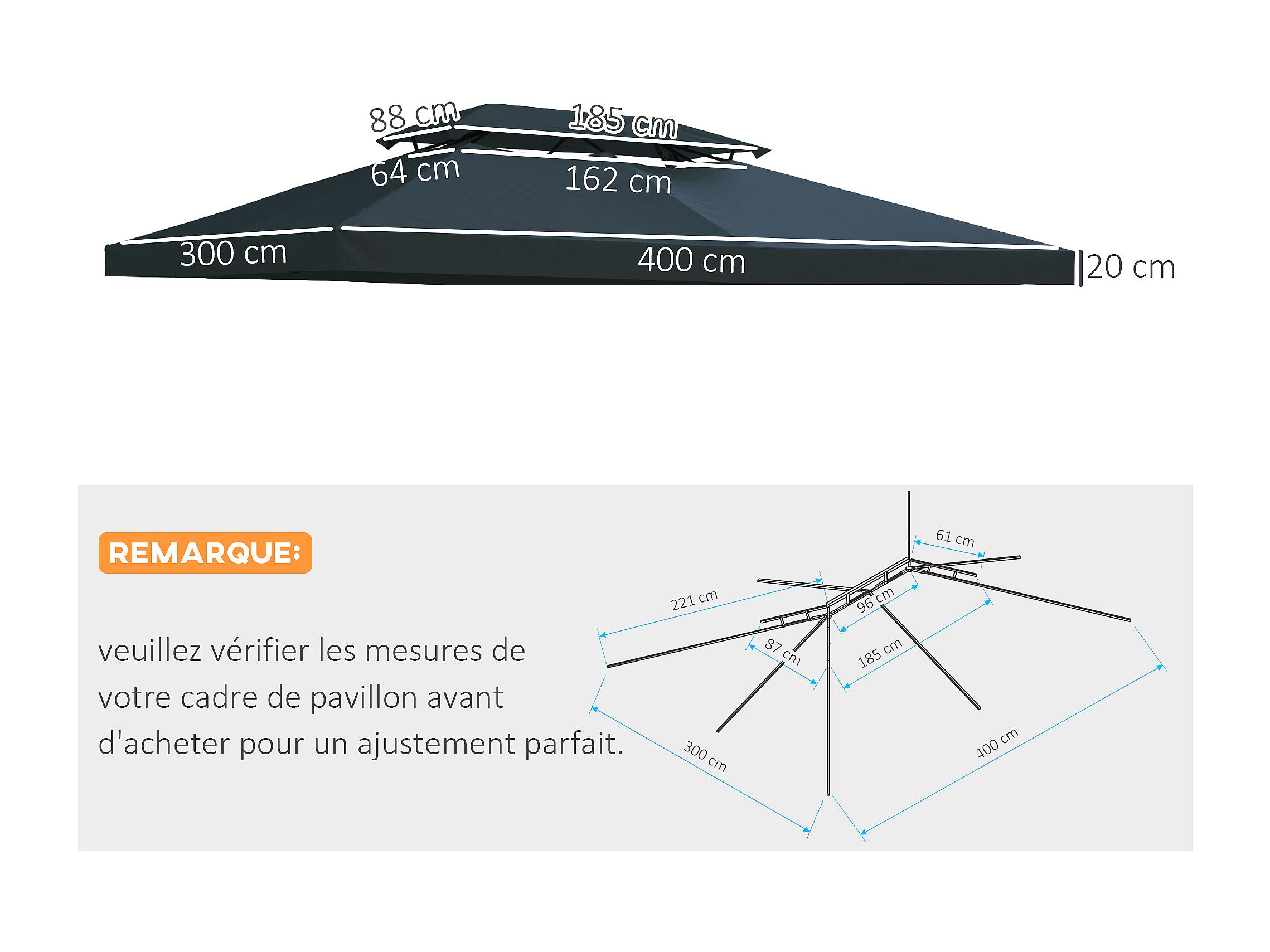 88 cm
185 cm
64 cm
162 cm
300 cm
400 cm
20 cm

REMARQUE:

veuillez vérifier les mesures de votre cadre de pavillon avant d'acheter pour un ajustement parfait.

61 cm
221 cm
96 cm
87 cm
185 cm
300 cm
400 cm