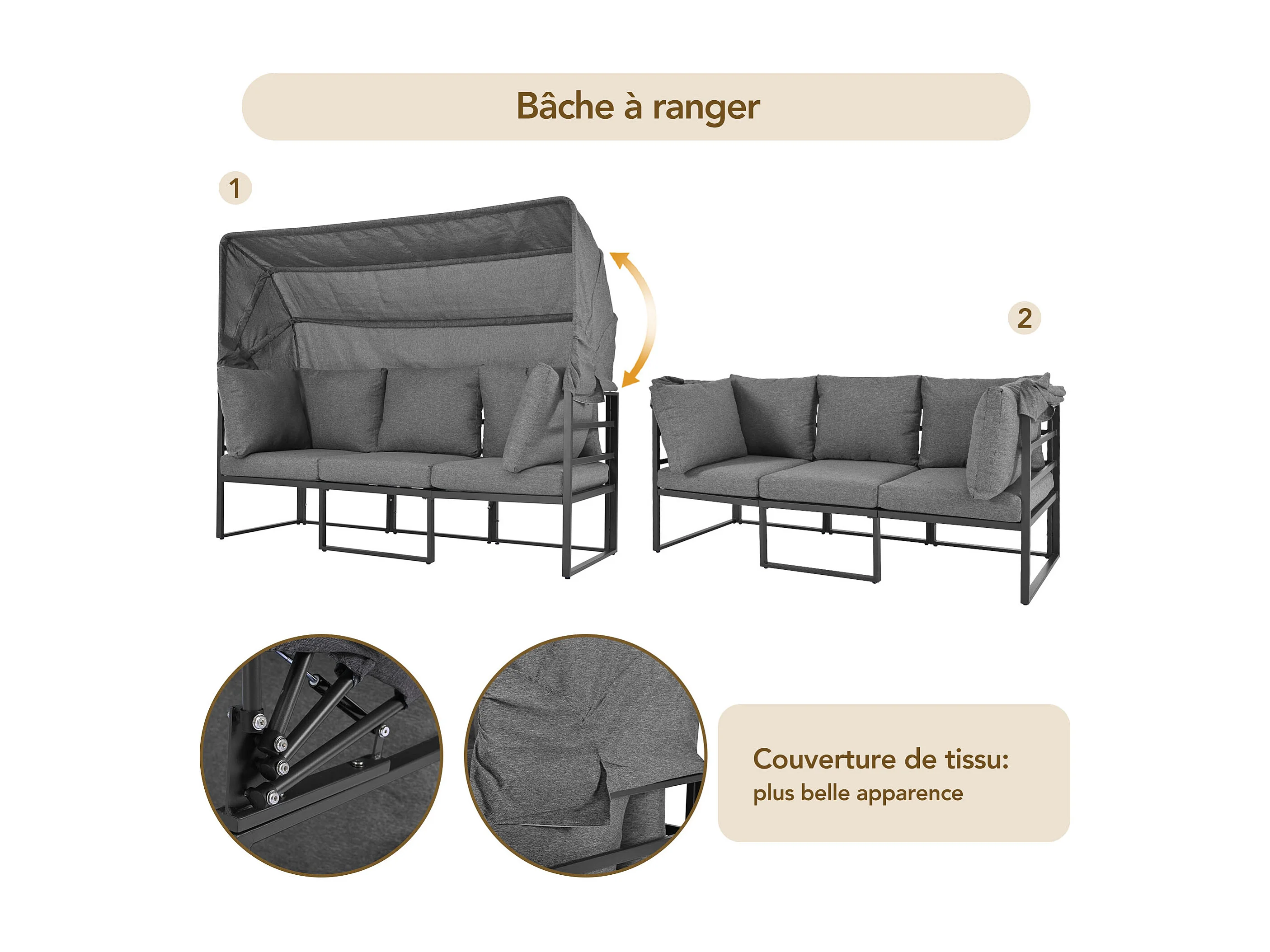 Bâche à ranger

1

2

Couverture de tissu:
plus belle apparence