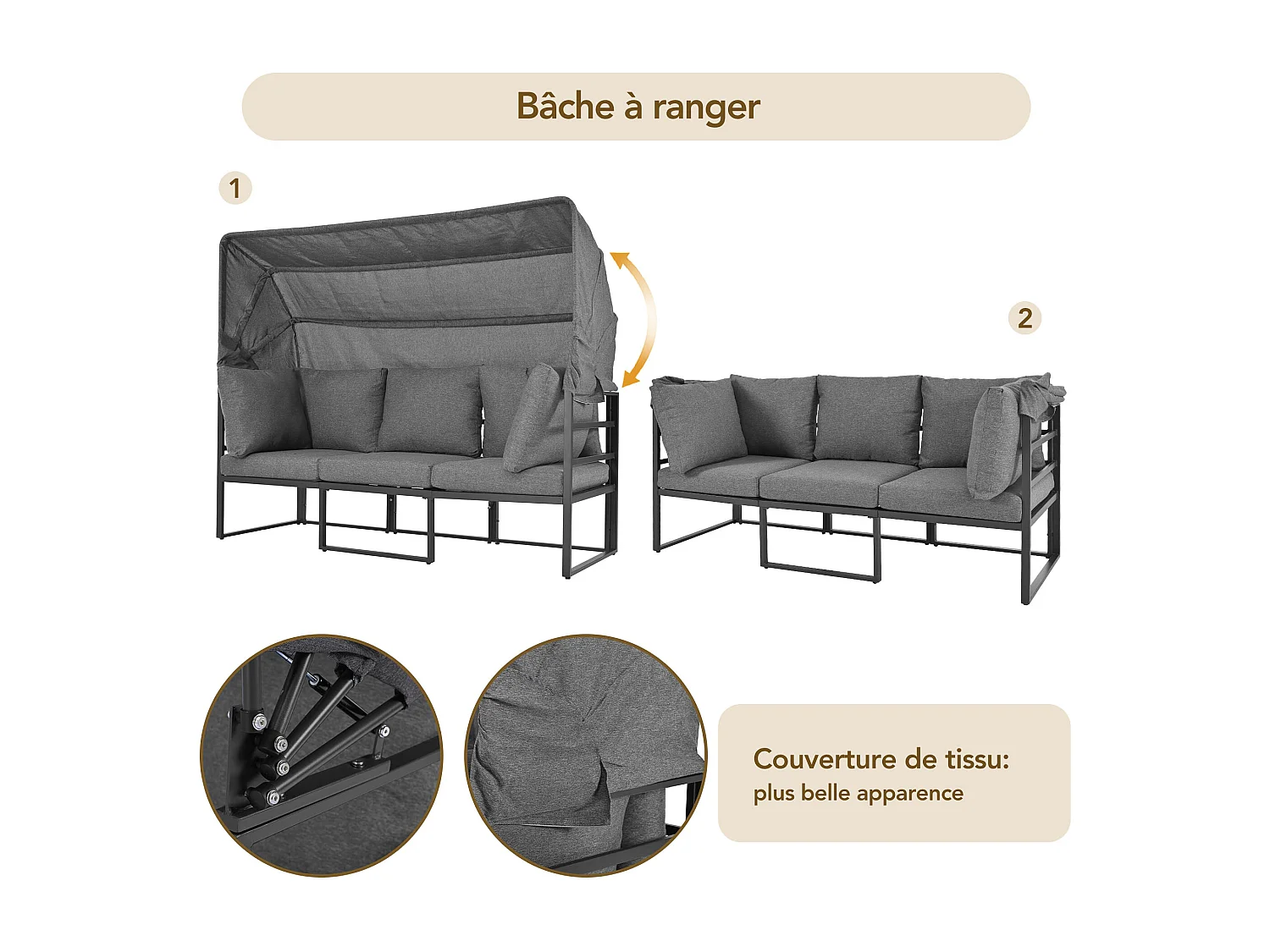 Bâche à ranger

1

2

Couverture de tissu:
plus belle apparence