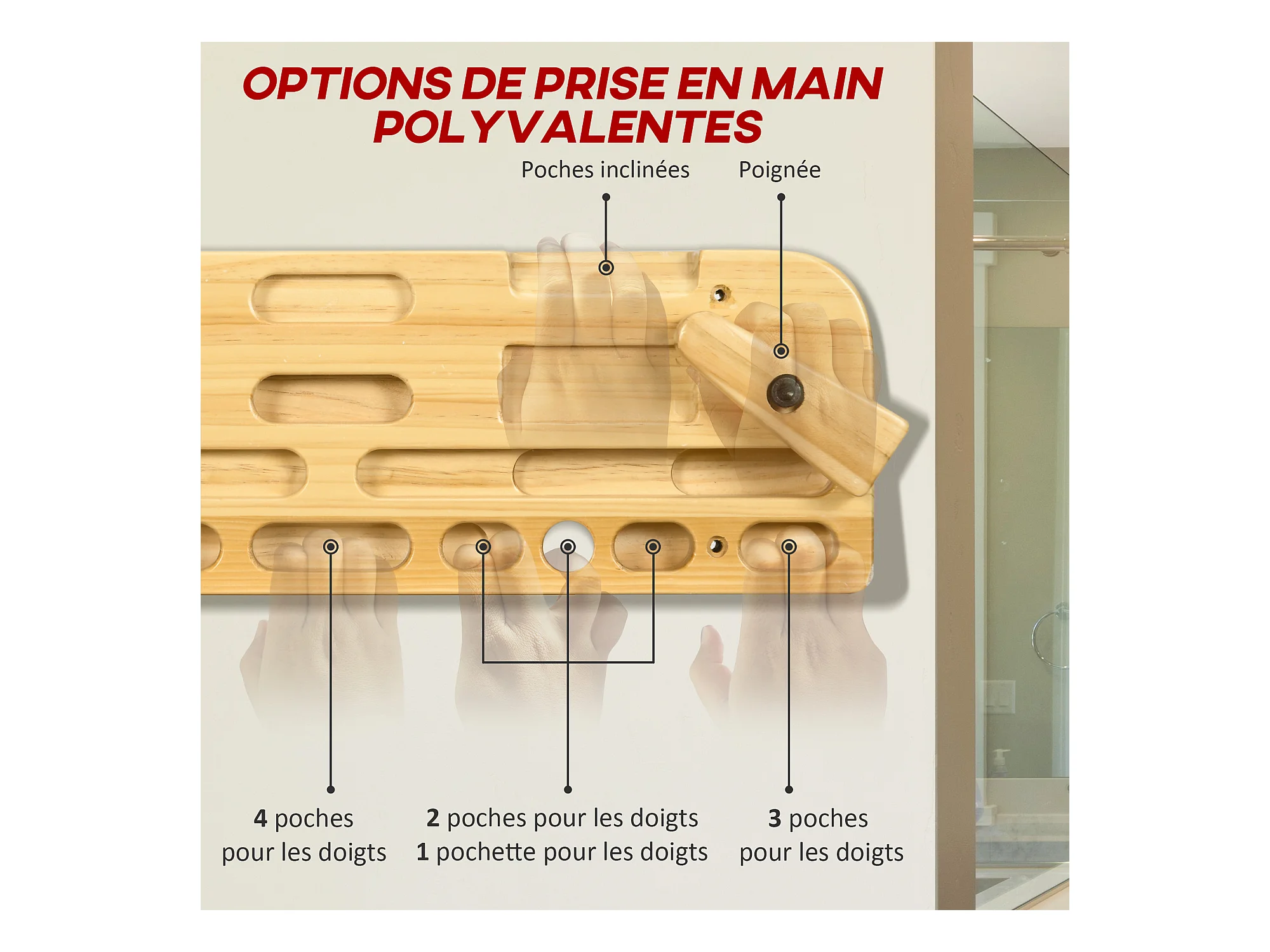 OPTIONS DE PRISE EN MAIN POLYVALENTES

Poches inclinées

Poignée

4 poches
pour les doigts

2 poches pour les doigts
1 pochette pour les doigts

3 poches
pour les doigts