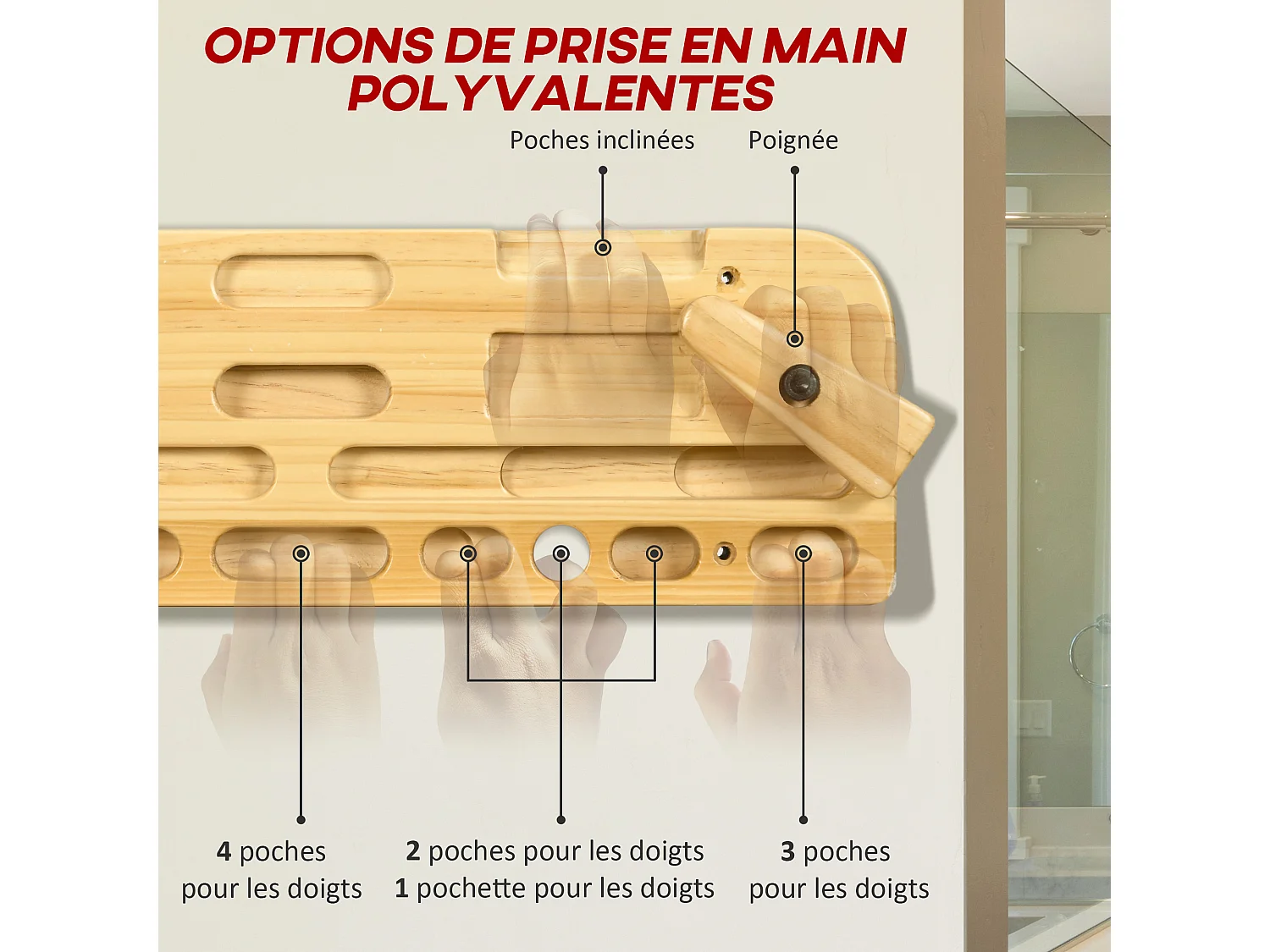 OPTIONS DE PRISE EN MAIN POLYVALENTES

Poches inclinées

Poignée

4 poches pour les doigts

2 poches pour les doigts
1 pochette pour les doigts

3 poches pour les doigts