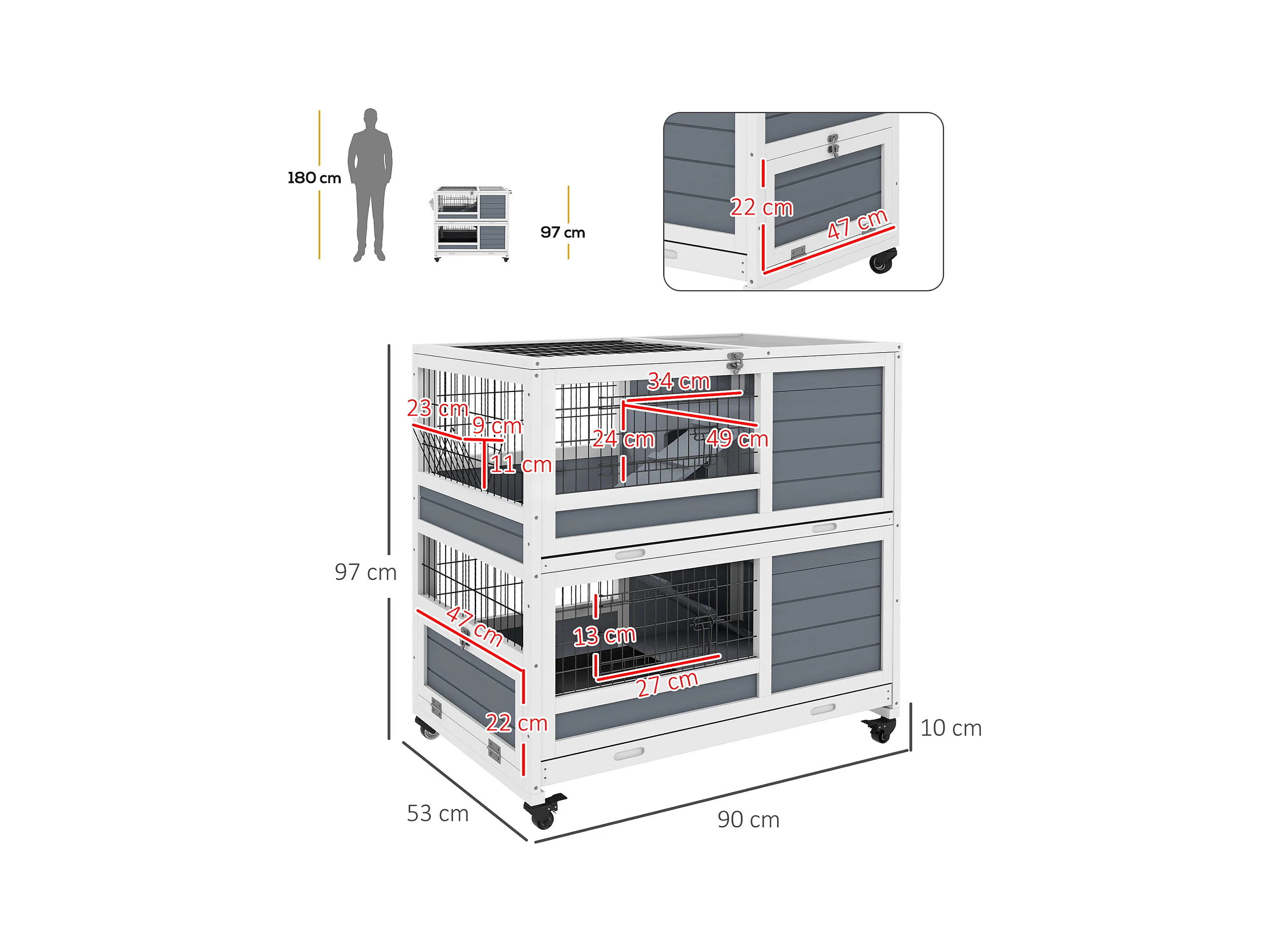 180 cm

97 cm

22 cm
47 cm

34 cm
23 cm
9 cm
24 cm
49 cm
11 cm

97 cm

47 cm
13 cm
27 cm
22 cm

10 cm

53 cm

90 cm