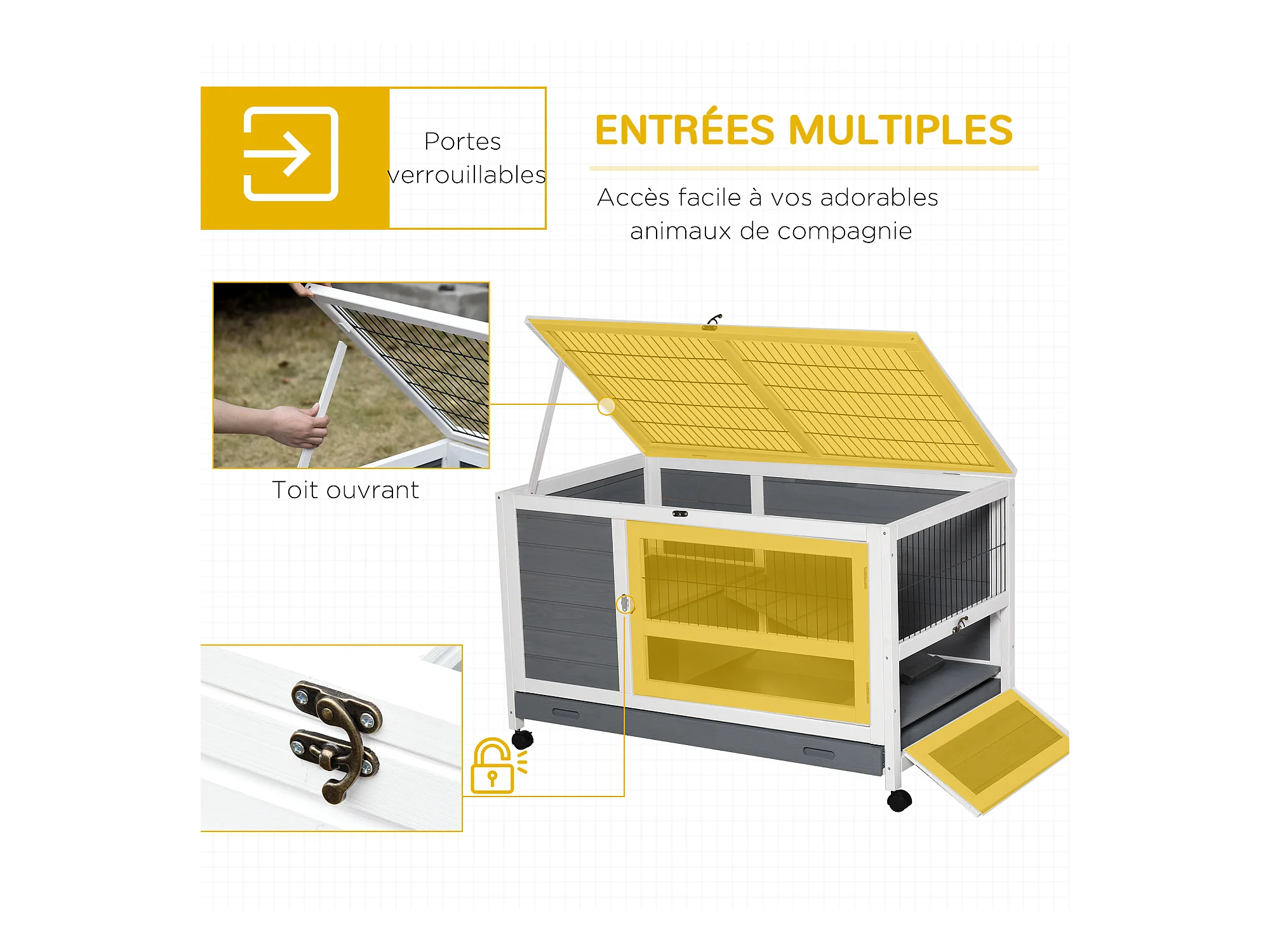 Portes verrouillables

ENTRÉES MULTIPLES

Accès facile à vos adorables animaux de compagnie

Toit ouvrant