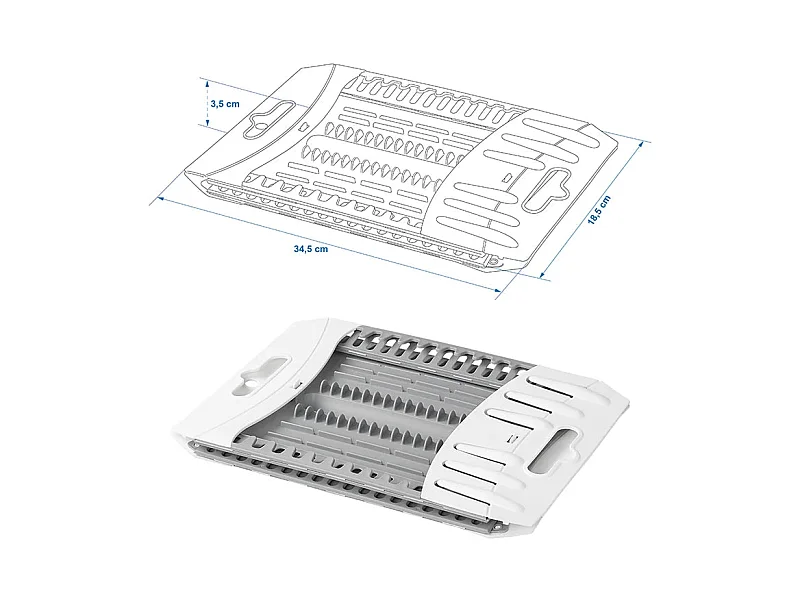 3,5 cm

34,5 cm

18,5 cm