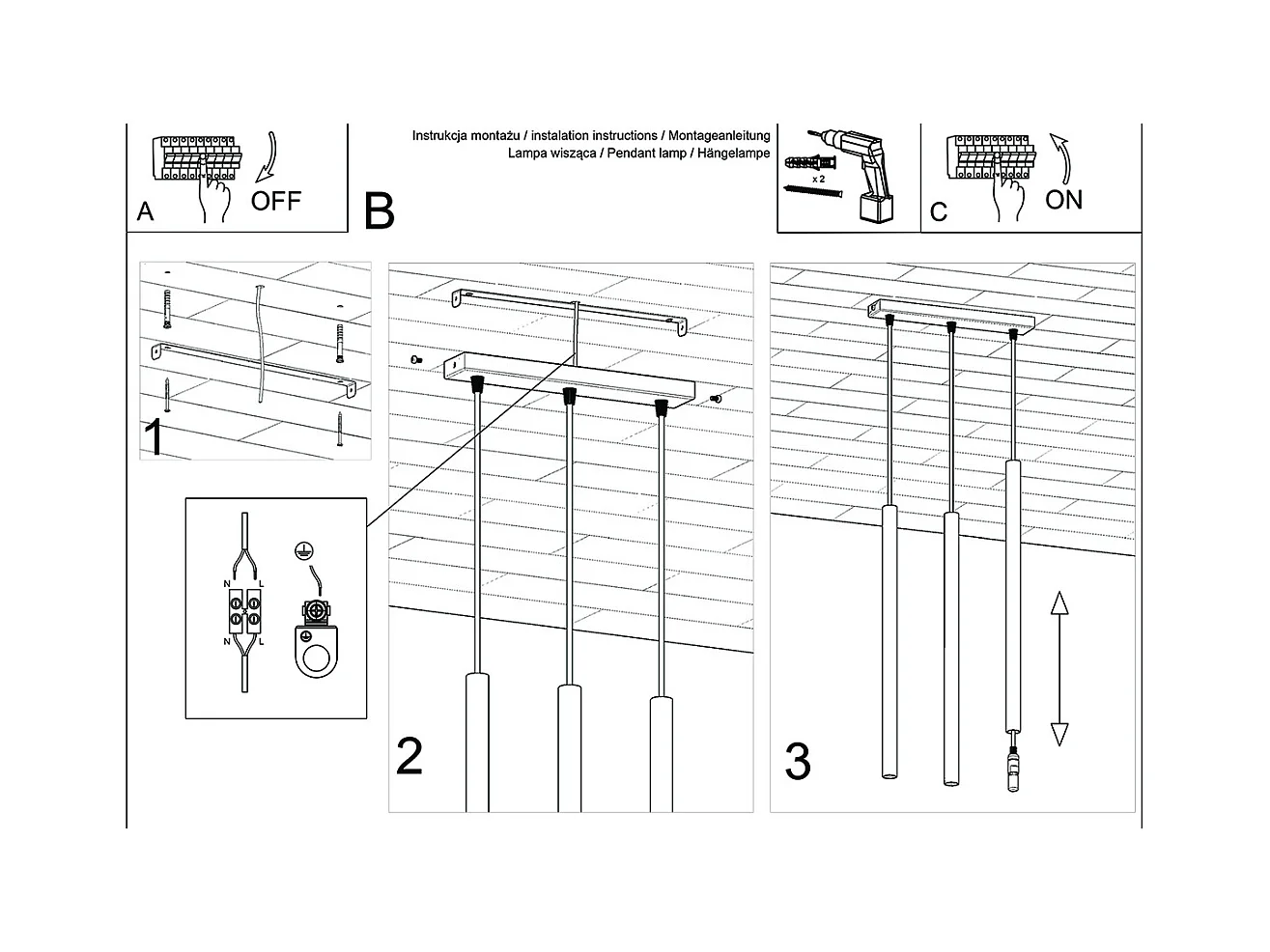 A OFF

B

Instrukcja montażu / instalation instructions / Montageanleitung
Lampa wisząca / Pendant lamp / Hängelampe

x 2

C ON

1

N L
N L

2

3