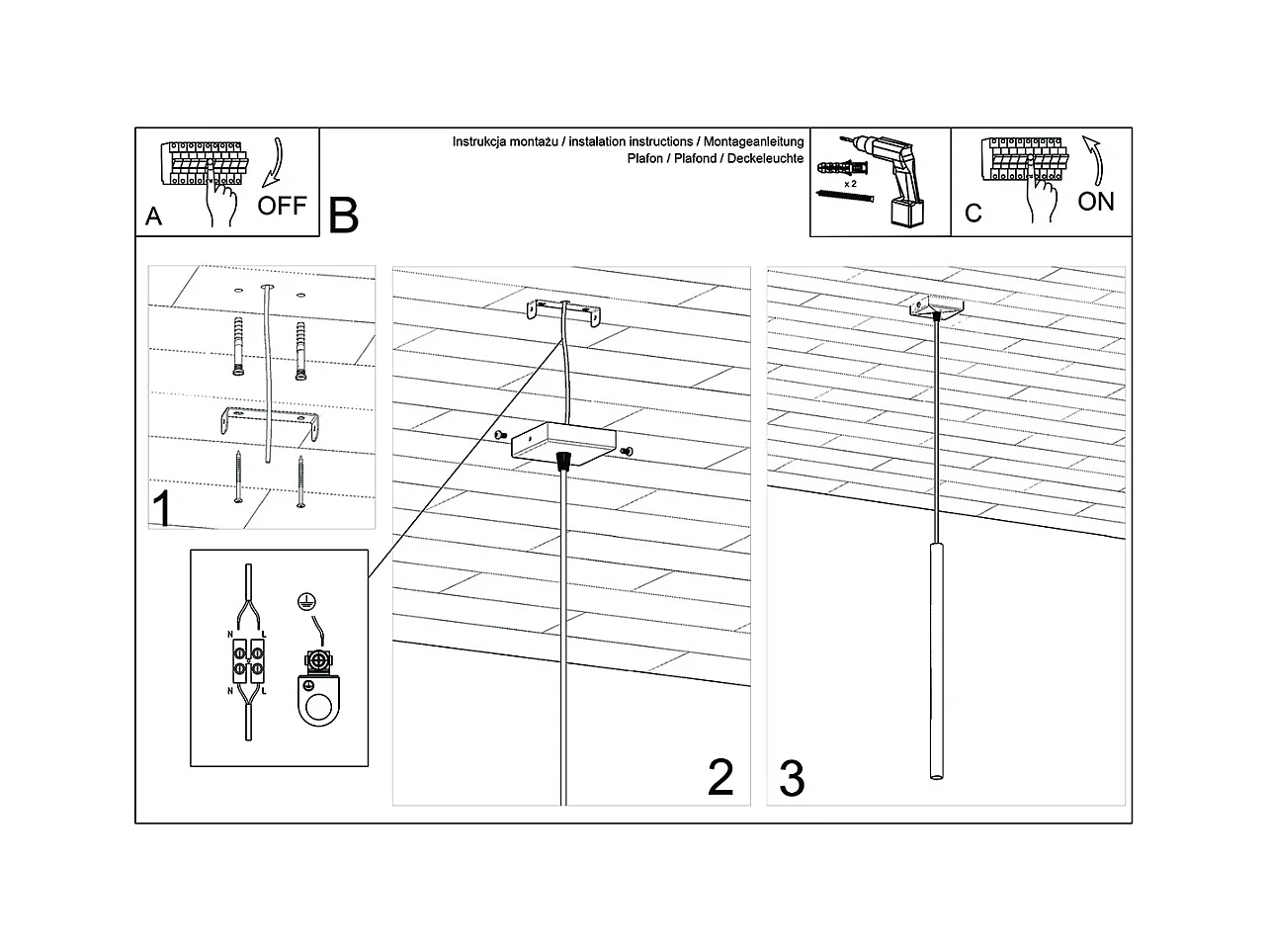 A
OFF
B
Instrukcja montażu / instalation instructions / Montageanleitung
Plafon / Plafond / Deckeleuchte
x 2
C
ON
1
N L
N L
2
3