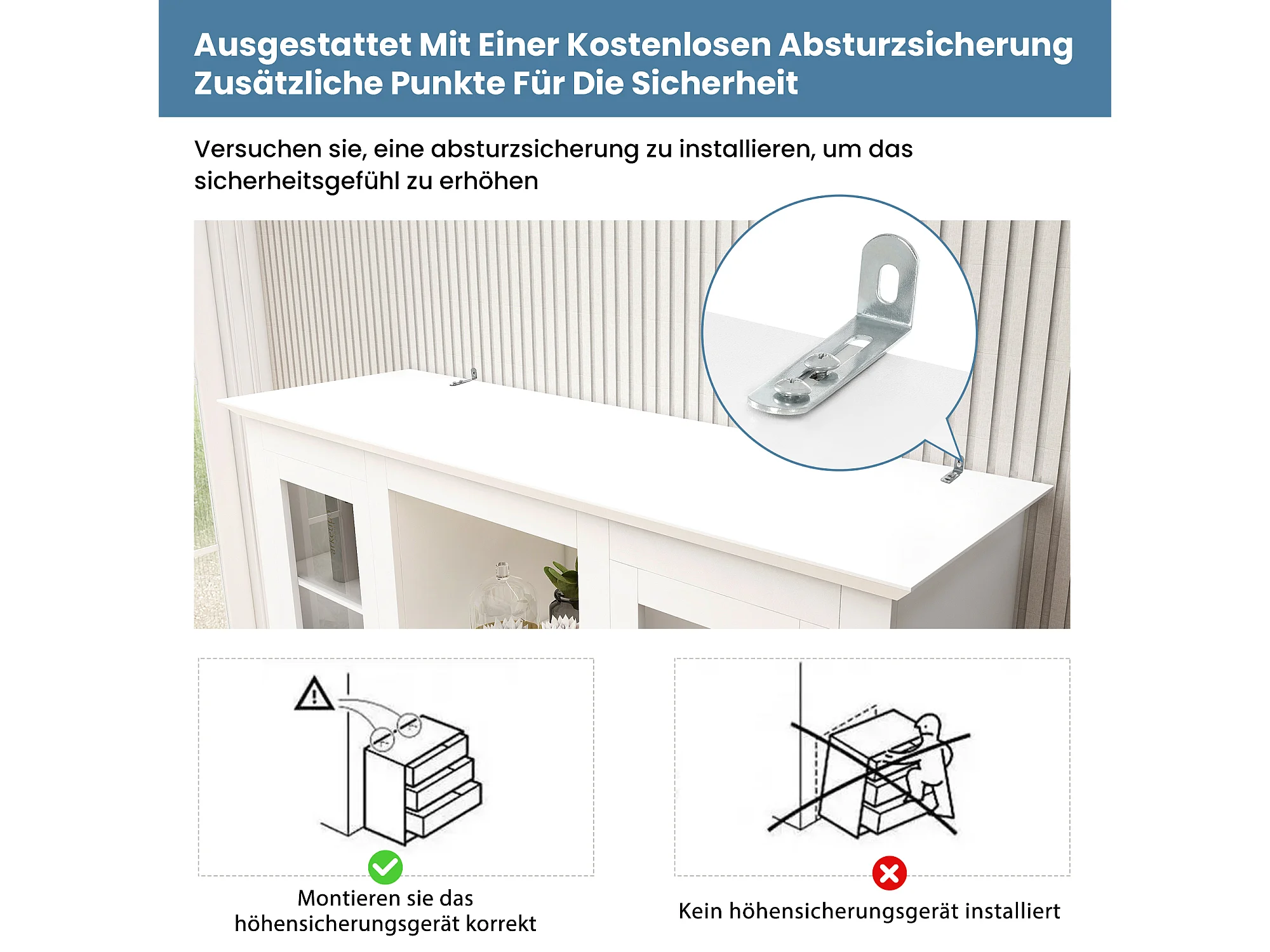 Ausgestattet Mit Einer Kostenlosen Absturzsicherung
Zusätzliche Punkte Für Die Sicherheit

Versuchen sie, eine absturzsicherung zu installieren, um das sicherheitsgefühl zu erhöhen

Montieren sie das höhensicherungsgerät korrekt

Kein höhensicherungsgerät installiert