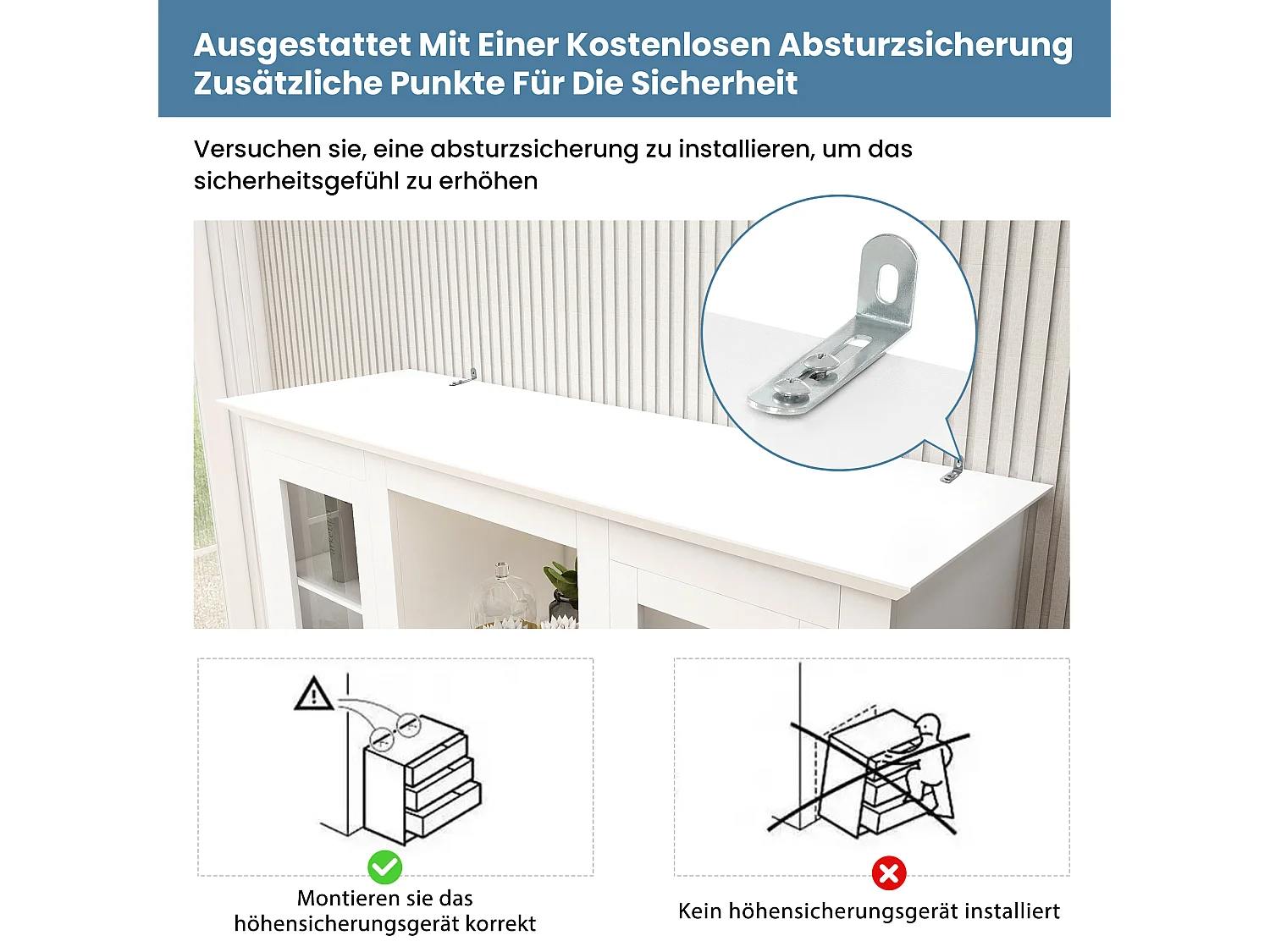 Ausgestattet Mit Einer Kostenlosen Absturzsicherung
Zusätzliche Punkte Für Die Sicherheit

Versuchen sie, eine absturzsicherung zu installieren, um das sicherheitsgefühl zu erhöhen

Montieren sie das höhensicherungsgerät korrekt

Kein höhensicherungsgerät installiert