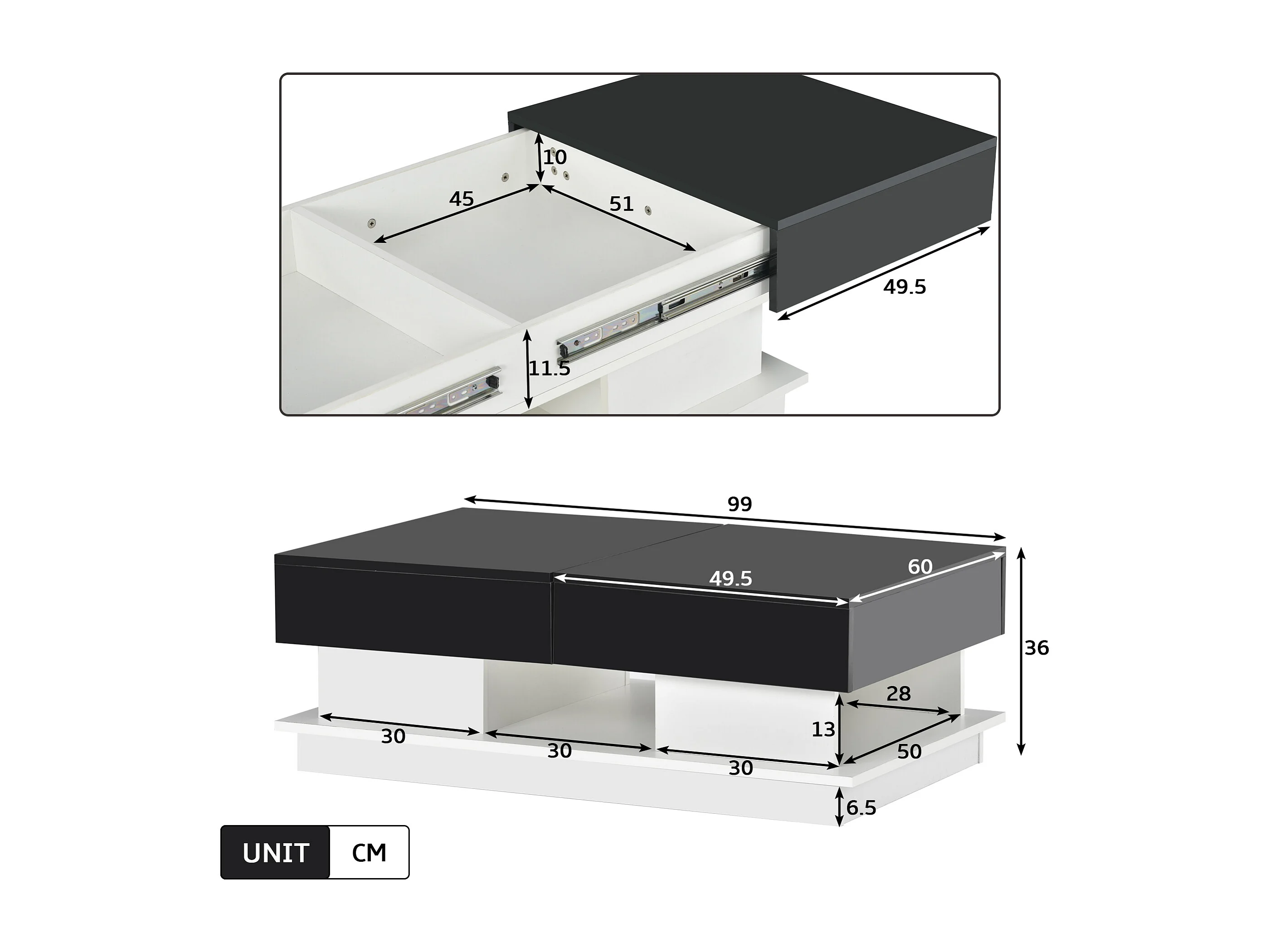 10
45
51
49.5
11.5

99
49.5
60
36
28
13
30
30
30
50
6.5

UNIT CM