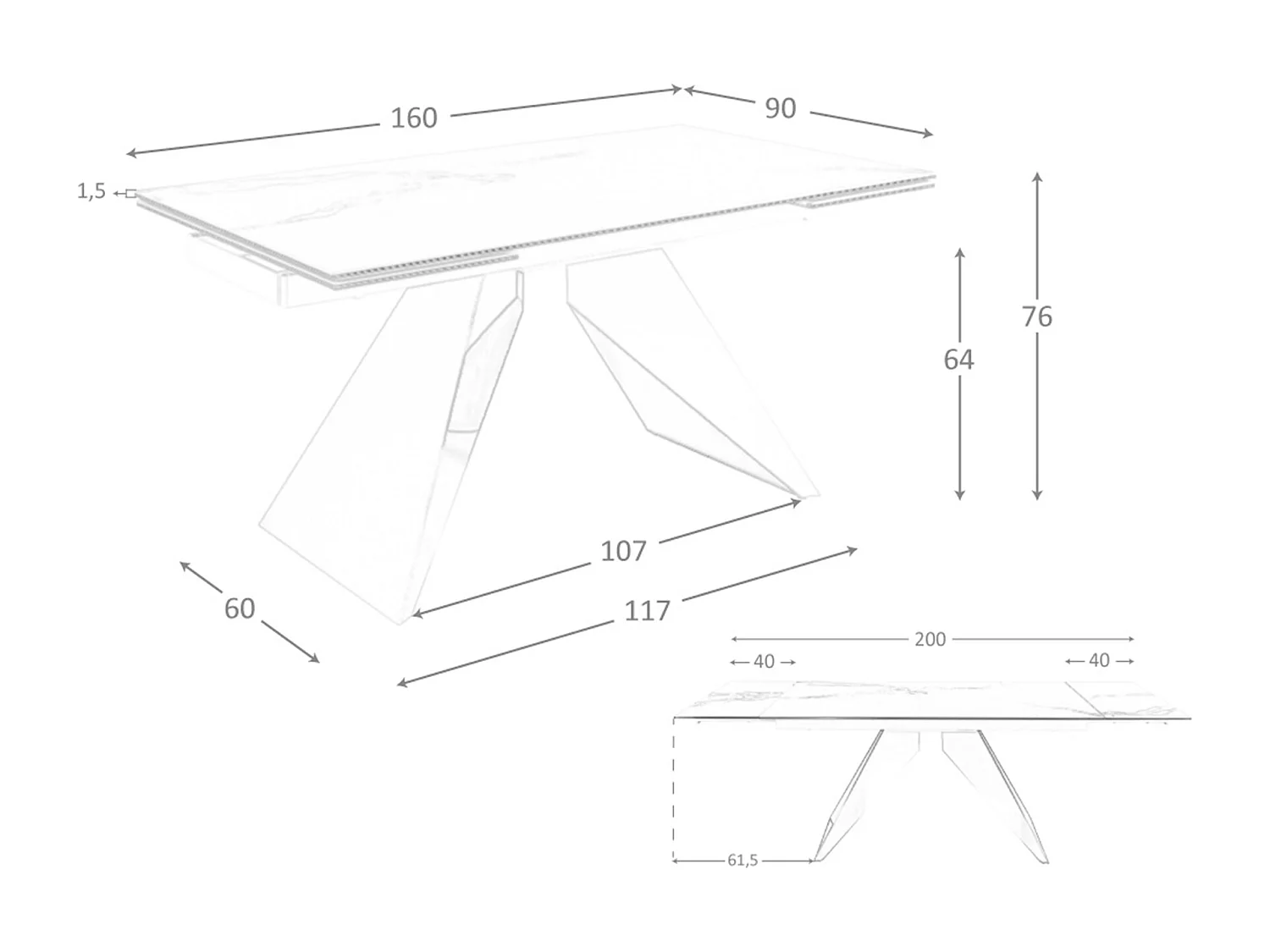 160
90
1,5
76
64
107
60
117
200
40
40
61,5