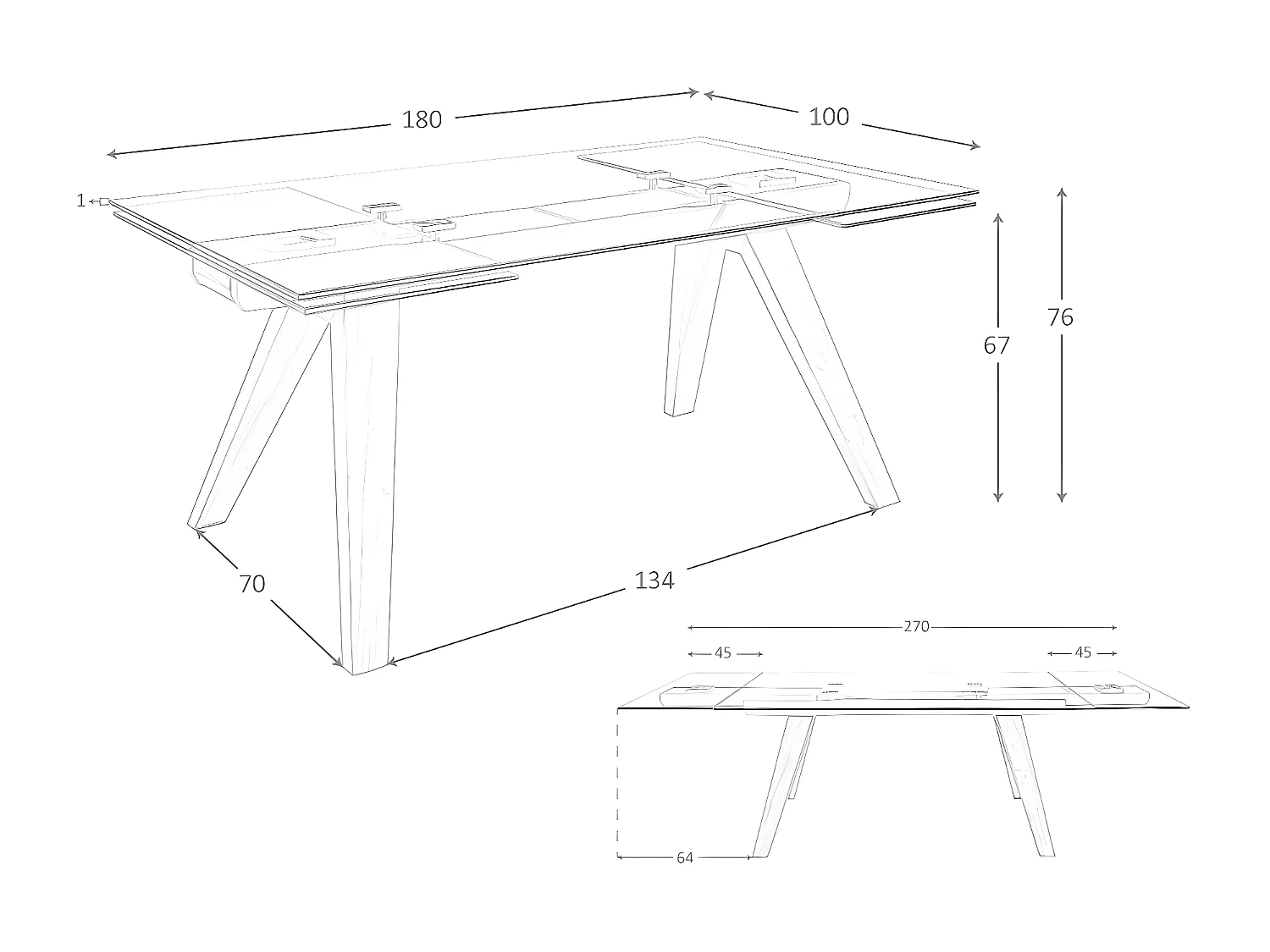 180

100

1

67

76

70

134

270

45

45

64