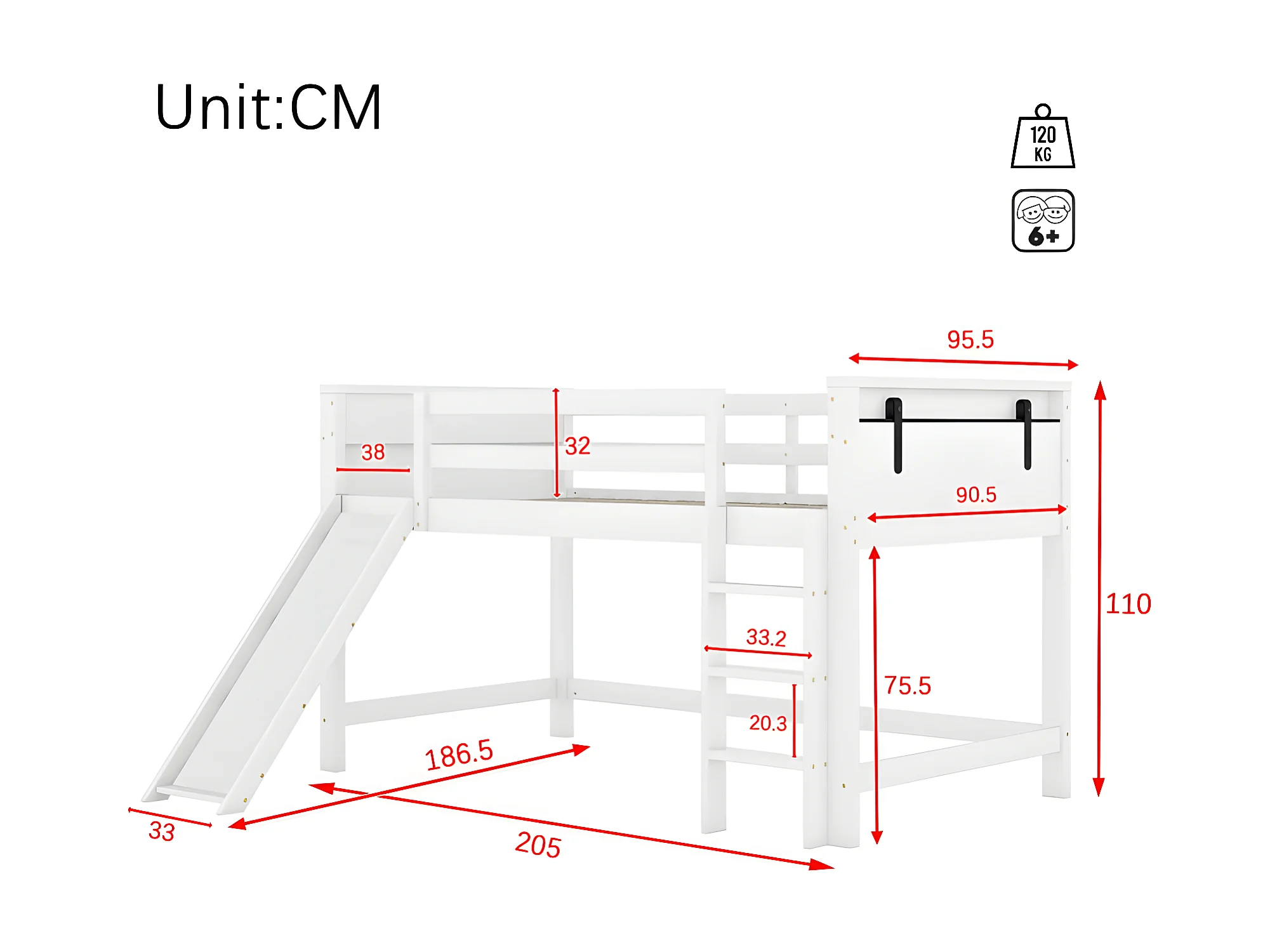 Unit:CM

120 KG

6+

95.5

38

32

90.5

110

33.2

75.5

20.3

186.5

33

205