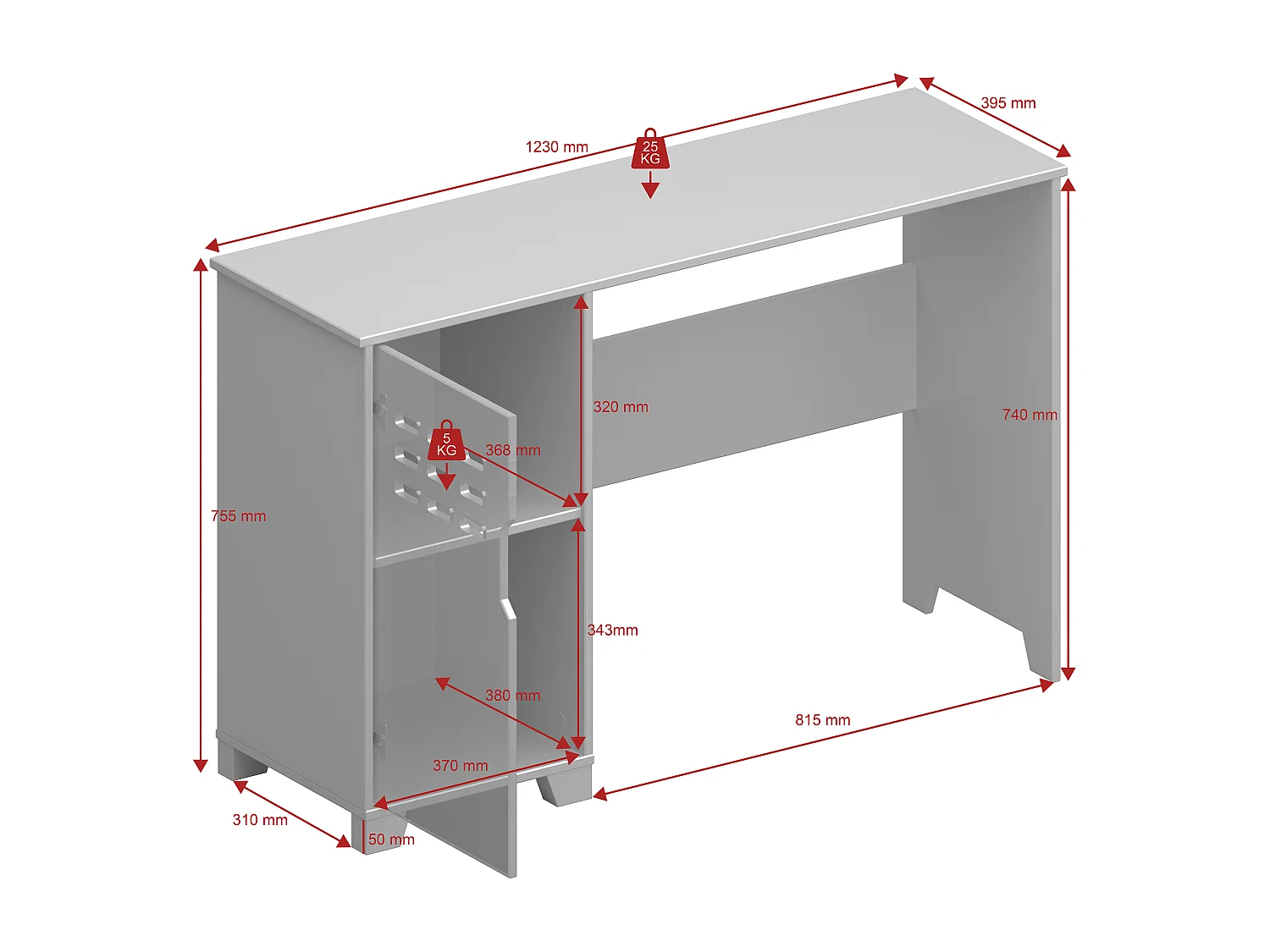 1230 mm
25 KG
395 mm
320 mm
740 mm
5 KG
368 mm
755 mm
343mm
380 mm
815 mm
370 mm
310 mm
50 mm