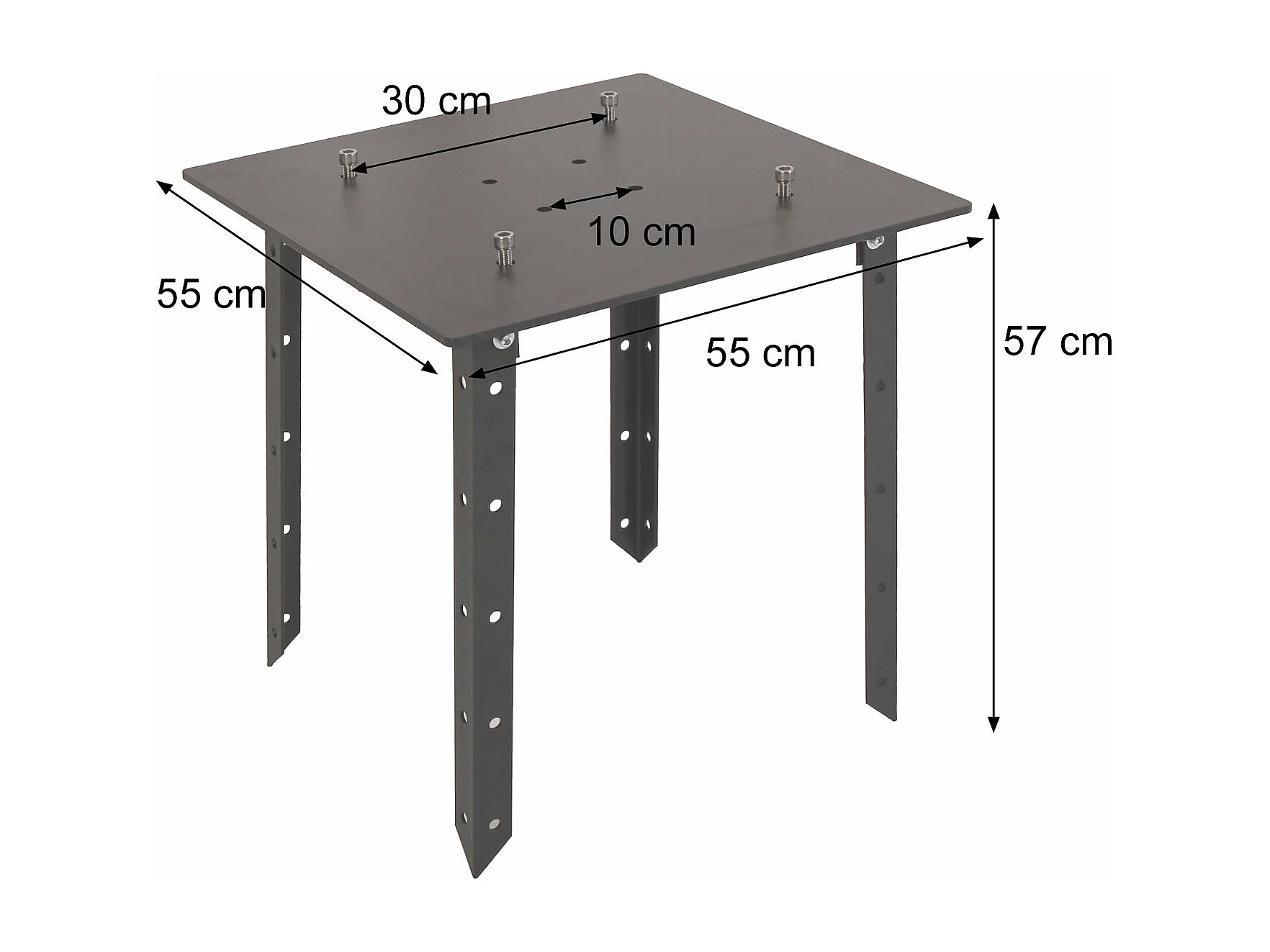 30 cm

10 cm

55 cm

55 cm

57 cm