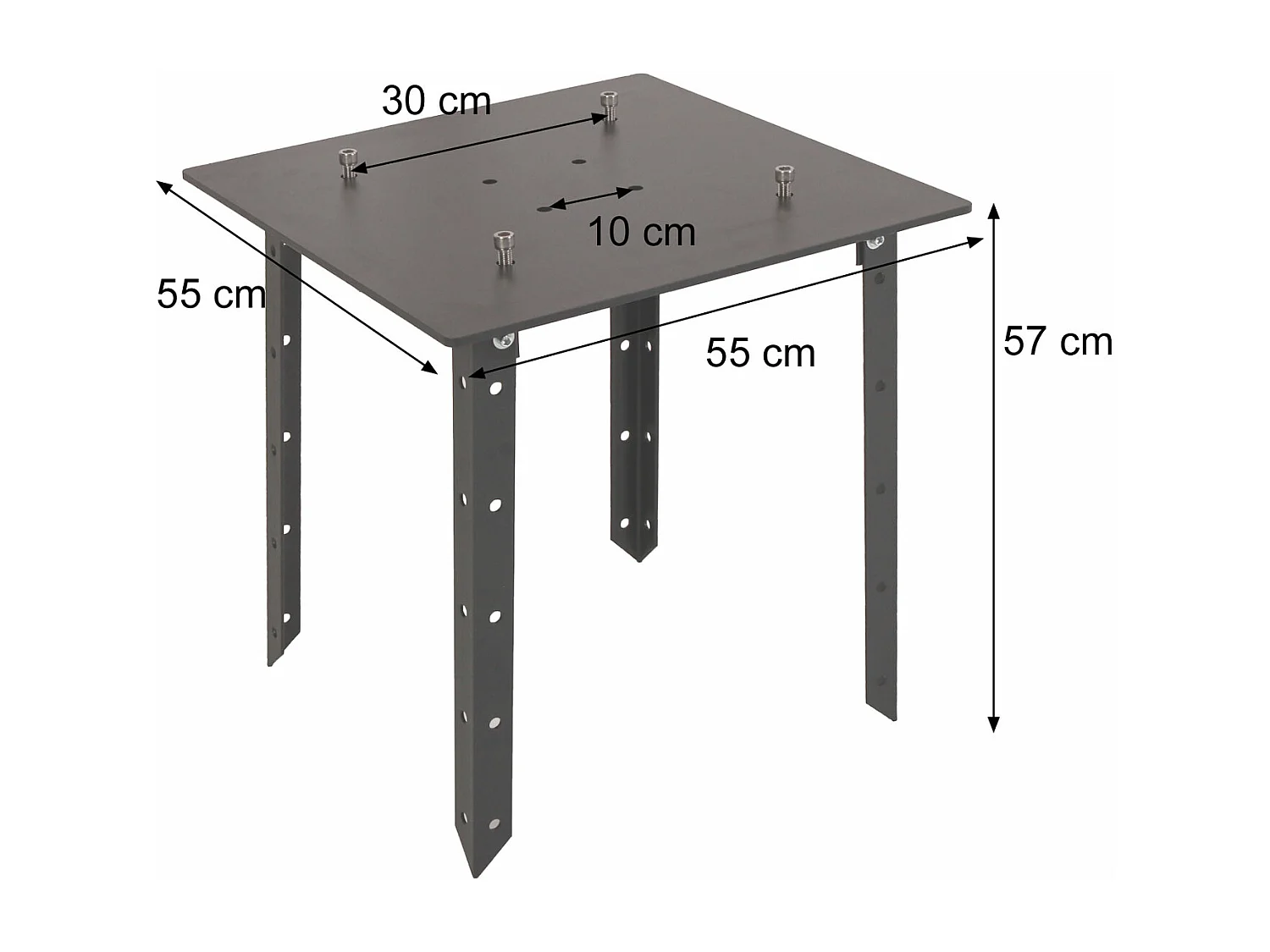 30 cm

10 cm

55 cm

55 cm

57 cm