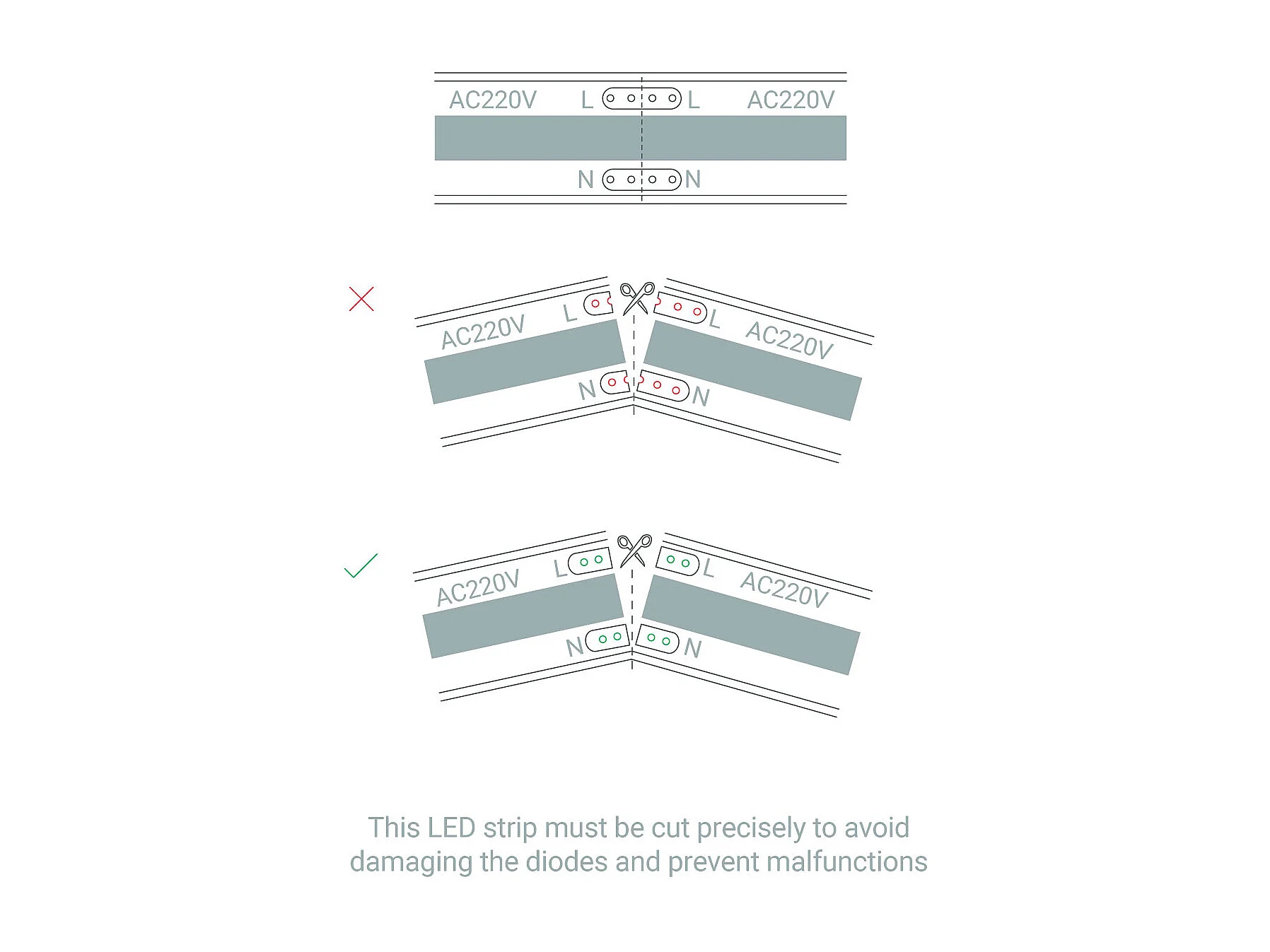 AC220V L L AC220V

N N

AC220V L L AC220V

N N

AC220V L L AC220V

N N

This LED strip must be cut precisely to avoid damaging the diodes and prevent malfunctions