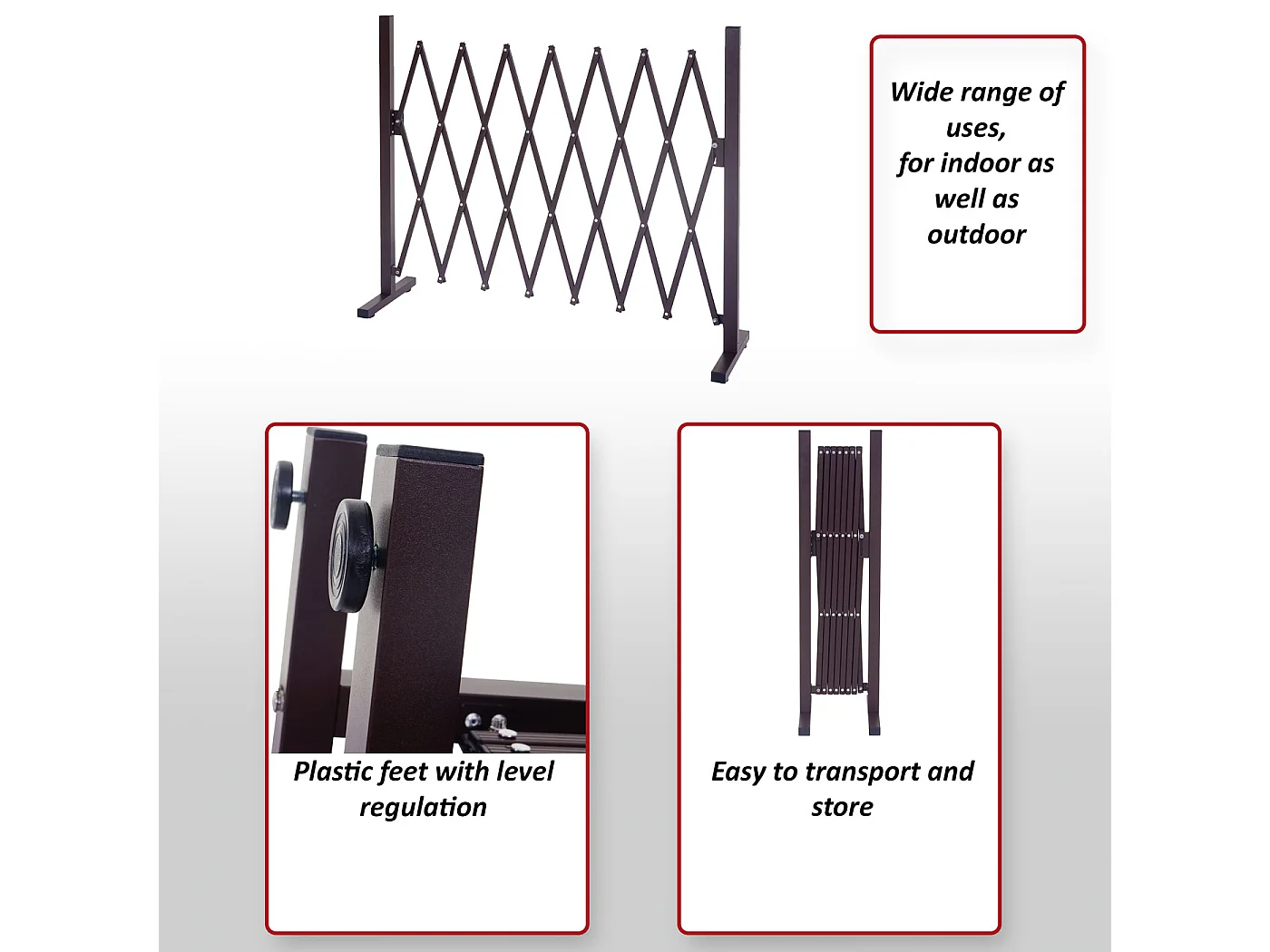 Wide range of uses,
for indoor as well as outdoor

Plastic feet with level regulation

Easy to transport and store