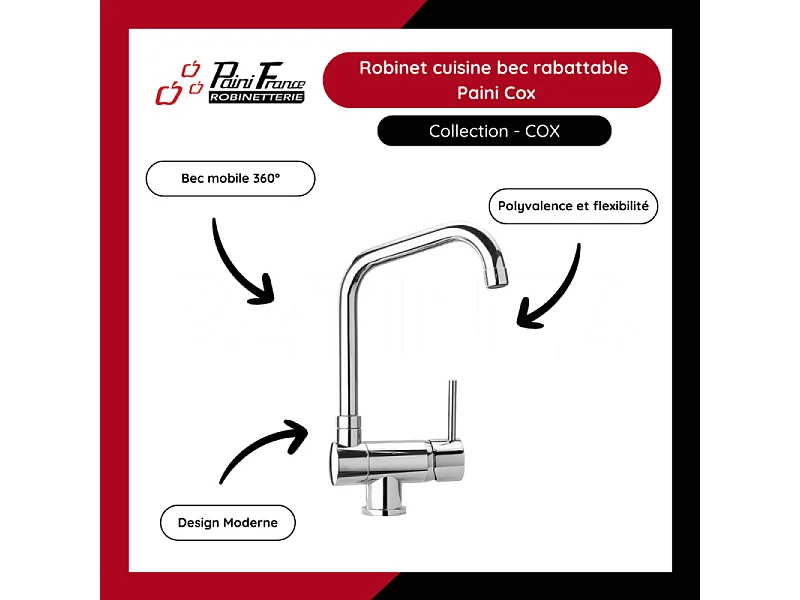 Paini France
ROBINETTERIE

Robinet cuisine bec rabattable
Paini Cox

Collection - COX

Bec mobile 360°

Polyvalence et flexibilité

Design Moderne