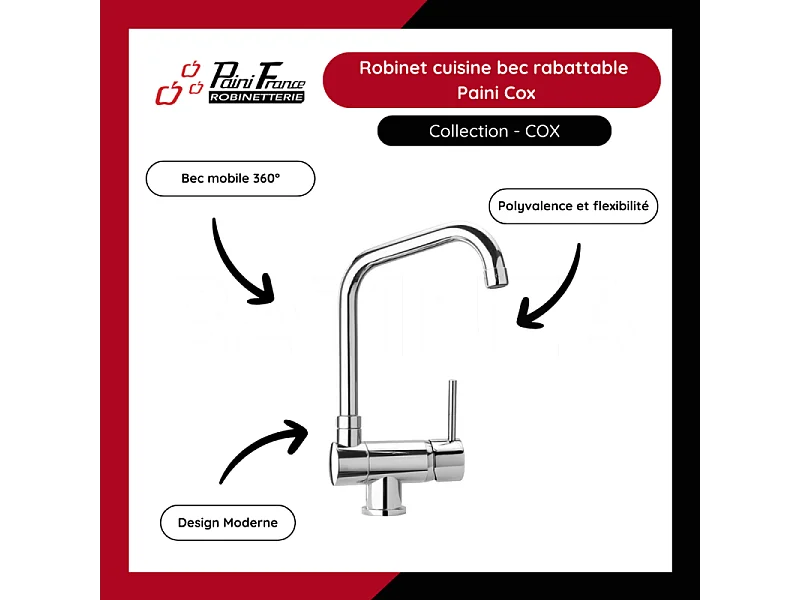 Paini France
ROBINETTERIE

Robinet cuisine bec rabattable
Paini Cox

Collection - COX

Bec mobile 360°

Polyvalence et flexibilité

Design Moderne