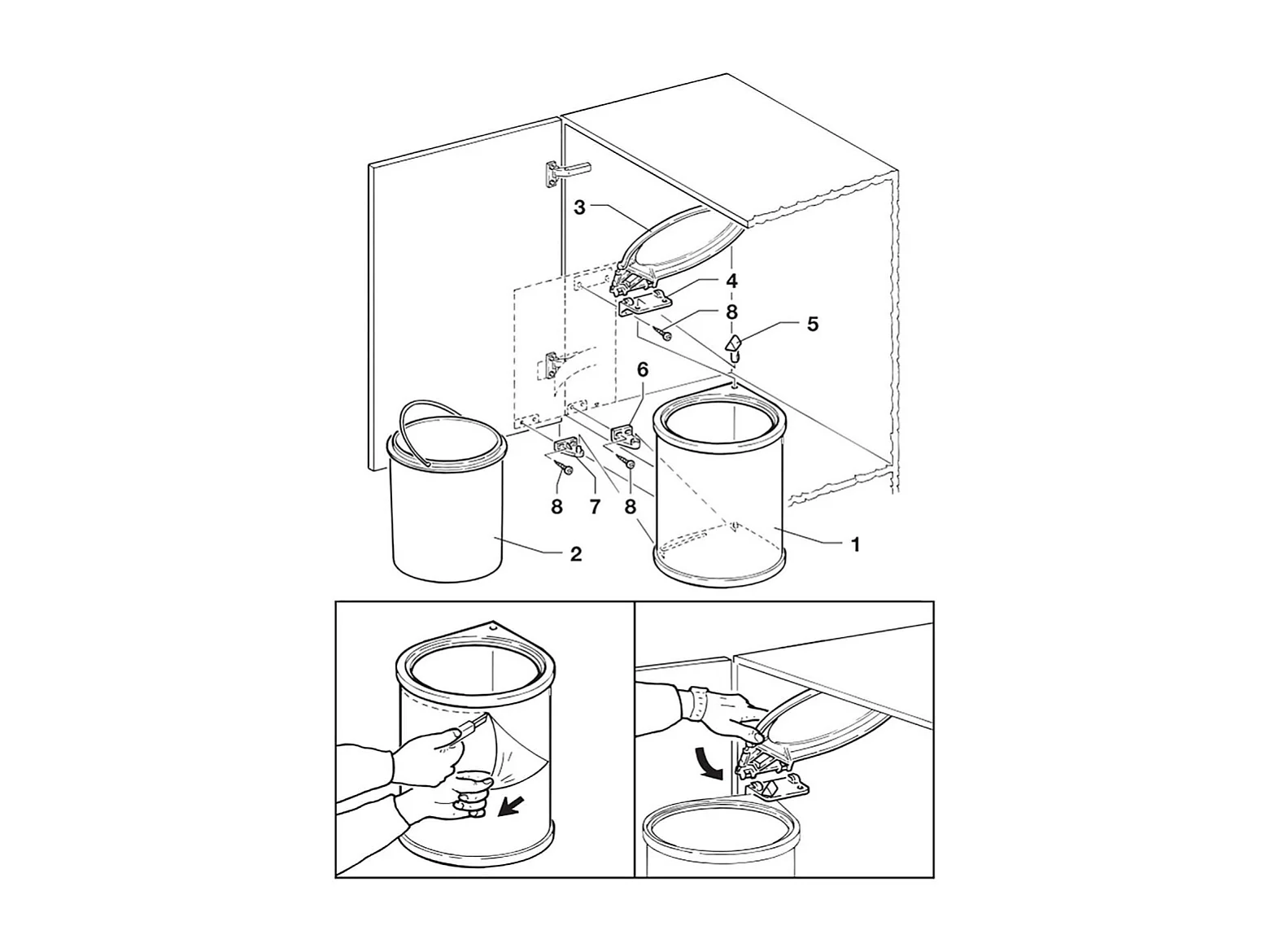 3
4
8
5
6
8
7
8
2
1