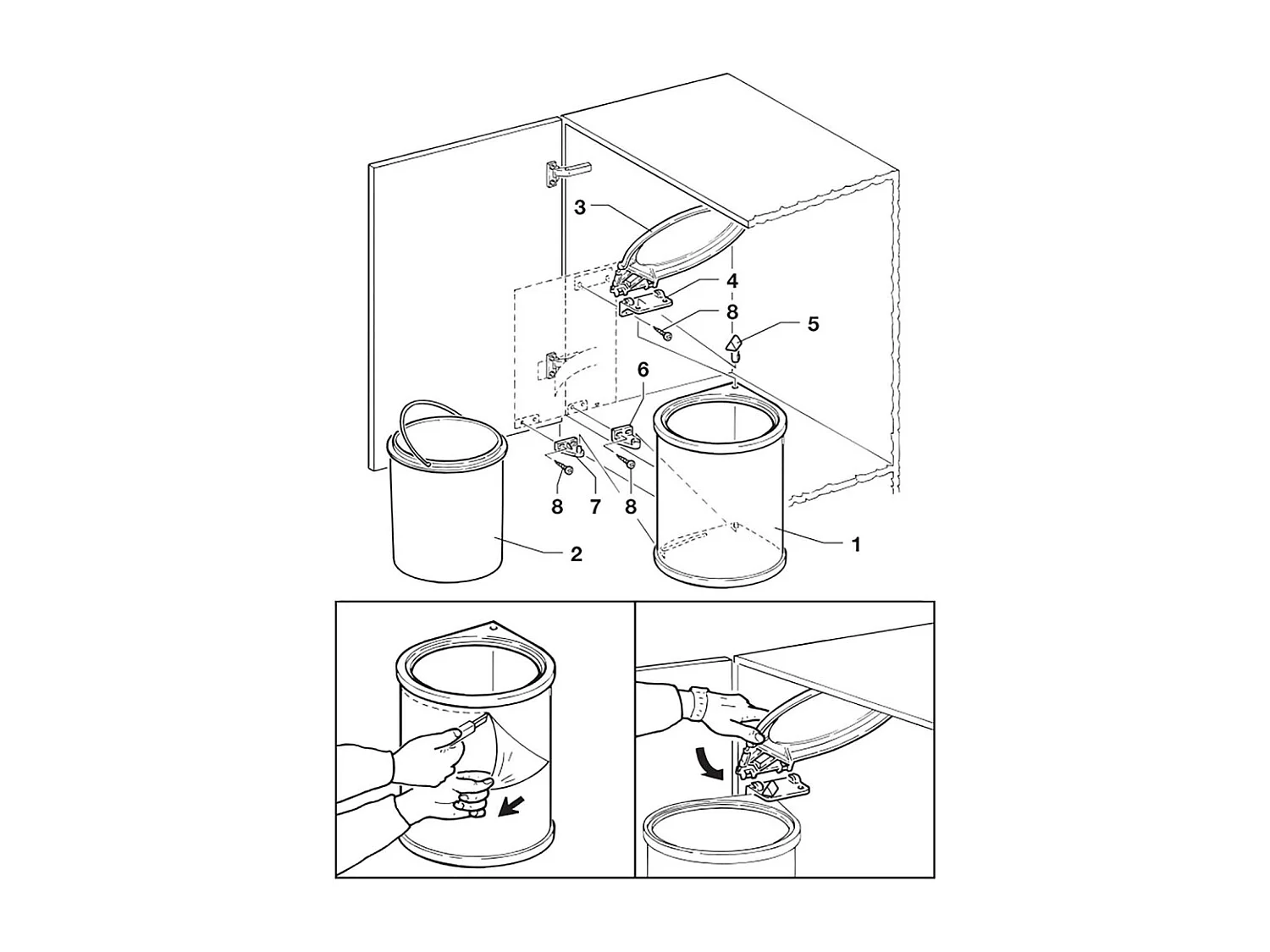 3
4
8
5
6
8
7
8
2
1