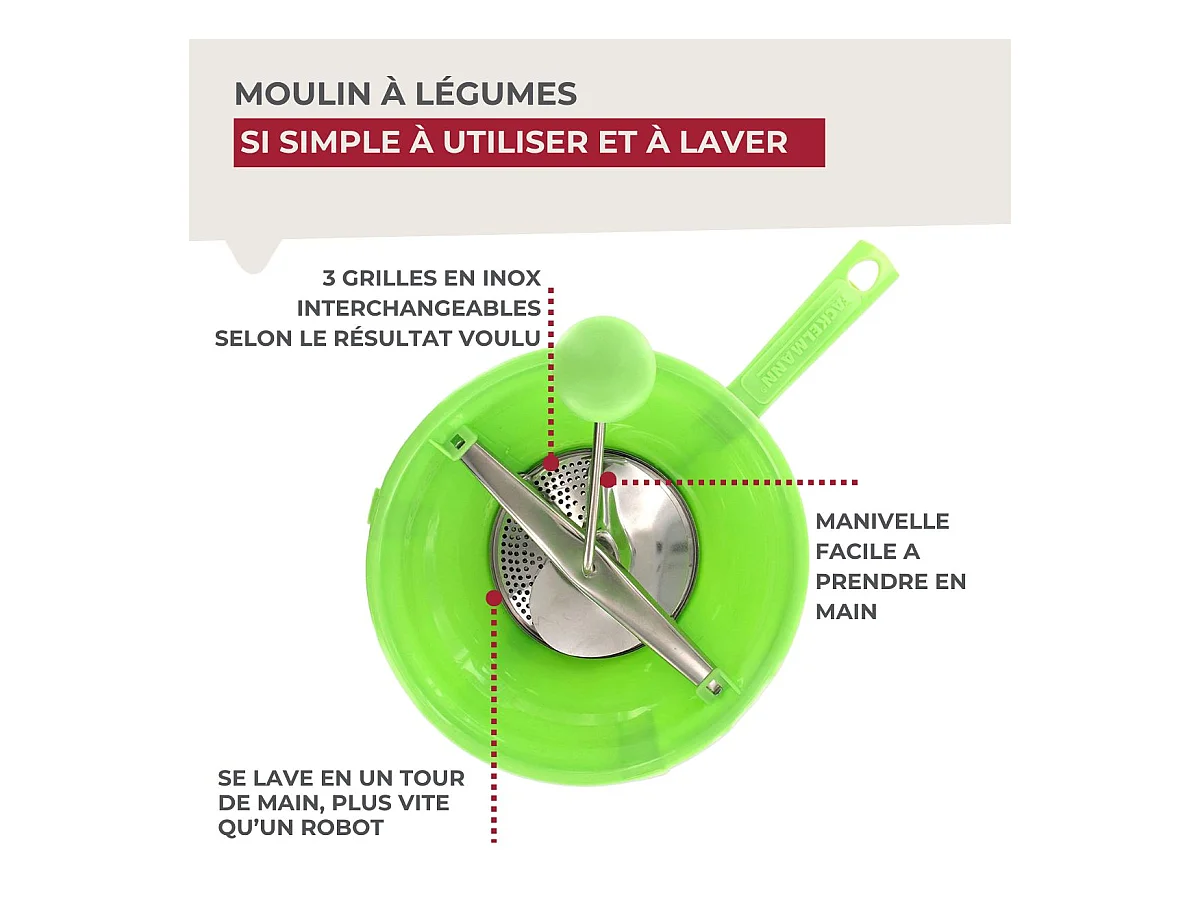 MOULIN À LÉGUMES

SI SIMPLE À UTILISER ET À LAVER

3 GRILLES EN INOX INTERCHANGEABLES SELON LE RÉSULTAT VOULU

FACKELMANN

MANIVELLE FACILE A PRENDRE EN MAIN

SE LAVE EN UN TOUR DE MAIN, PLUS VITE QU'UN ROBOT