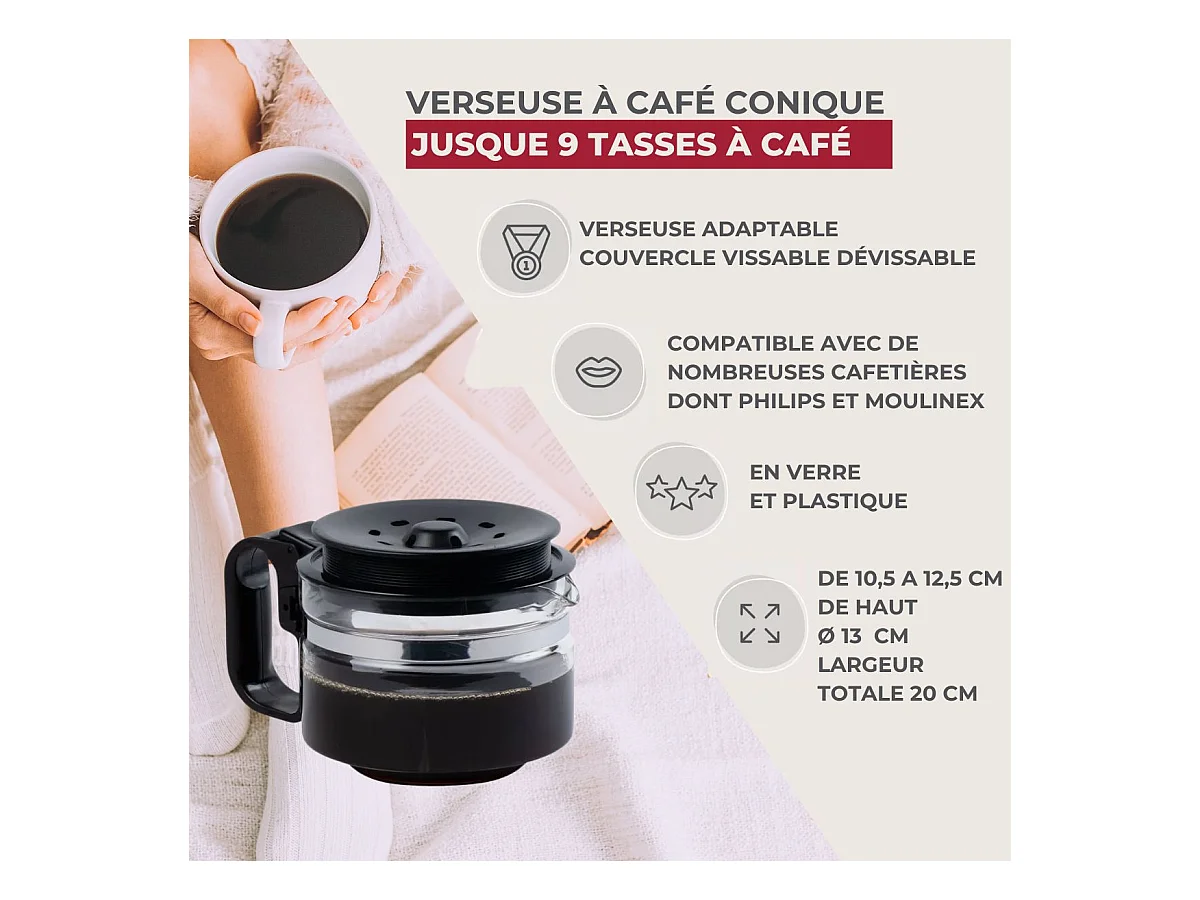 VERSEUSE À CAFÉ CONIQUE
JUSQUE 9 TASSES À CAFÉ

1

VERSEUSE ADAPTABLE
COUVERCLE VISSABLE DÉVISSABLE

COMPATIBLE AVEC DE NOMBREUSES CAFETIÈRES DONT PHILIPS ET MOULINEX

EN VERRE
ET PLASTIQUE

DE 10,5 A 12,5 CM
DE HAUT
Ø 13 CM
LARGEUR
TOTALE 20 CM