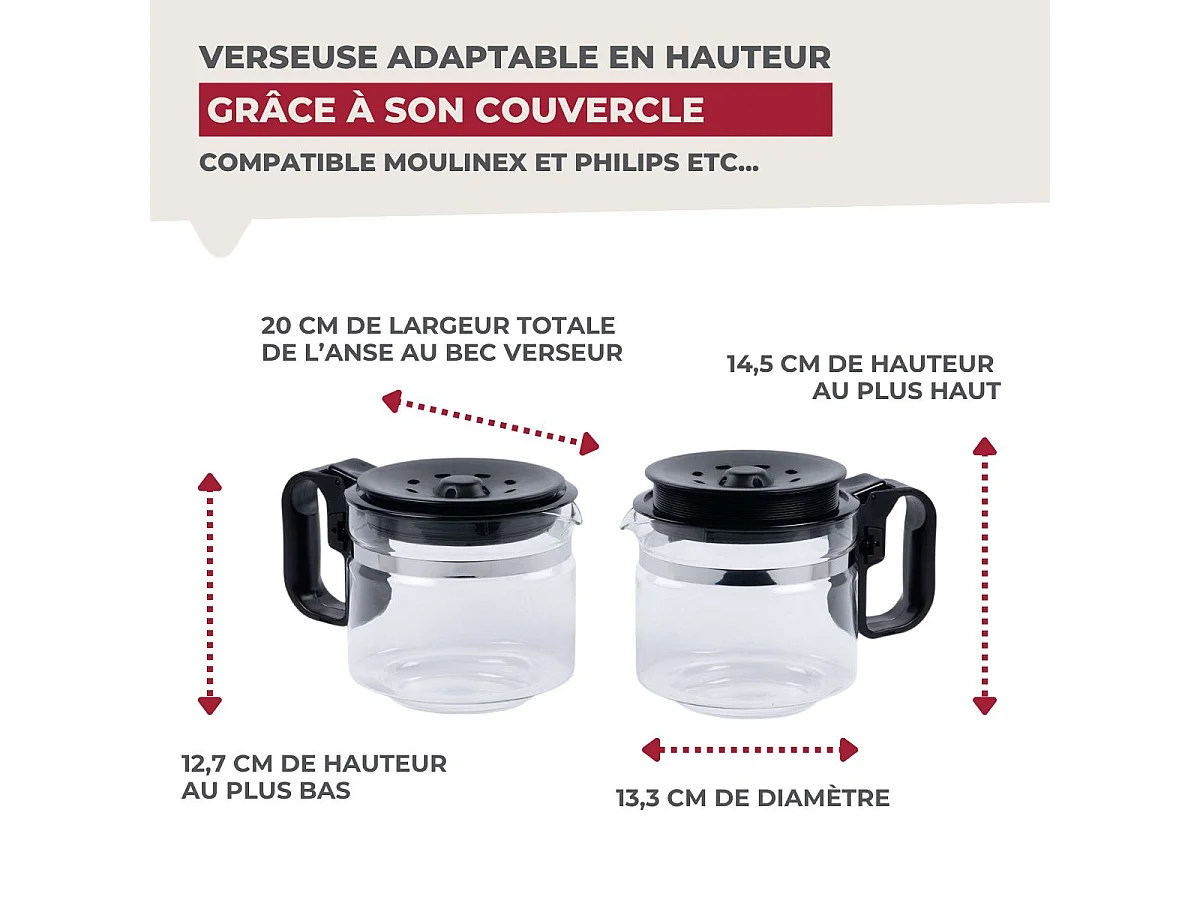 VERSEUSE ADAPTABLE EN HAUTEUR
GRÂCE À SON COUVERCLE
COMPATIBLE MOULINEX ET PHILIPS ETC...

20 CM DE LARGEUR TOTALE DE L'ANSE AU BEC VERSEUR

14,5 CM DE HAUTEUR AU PLUS HAUT

12,7 CM DE HAUTEUR AU PLUS BAS

13,3 CM DE DIAMÈTRE