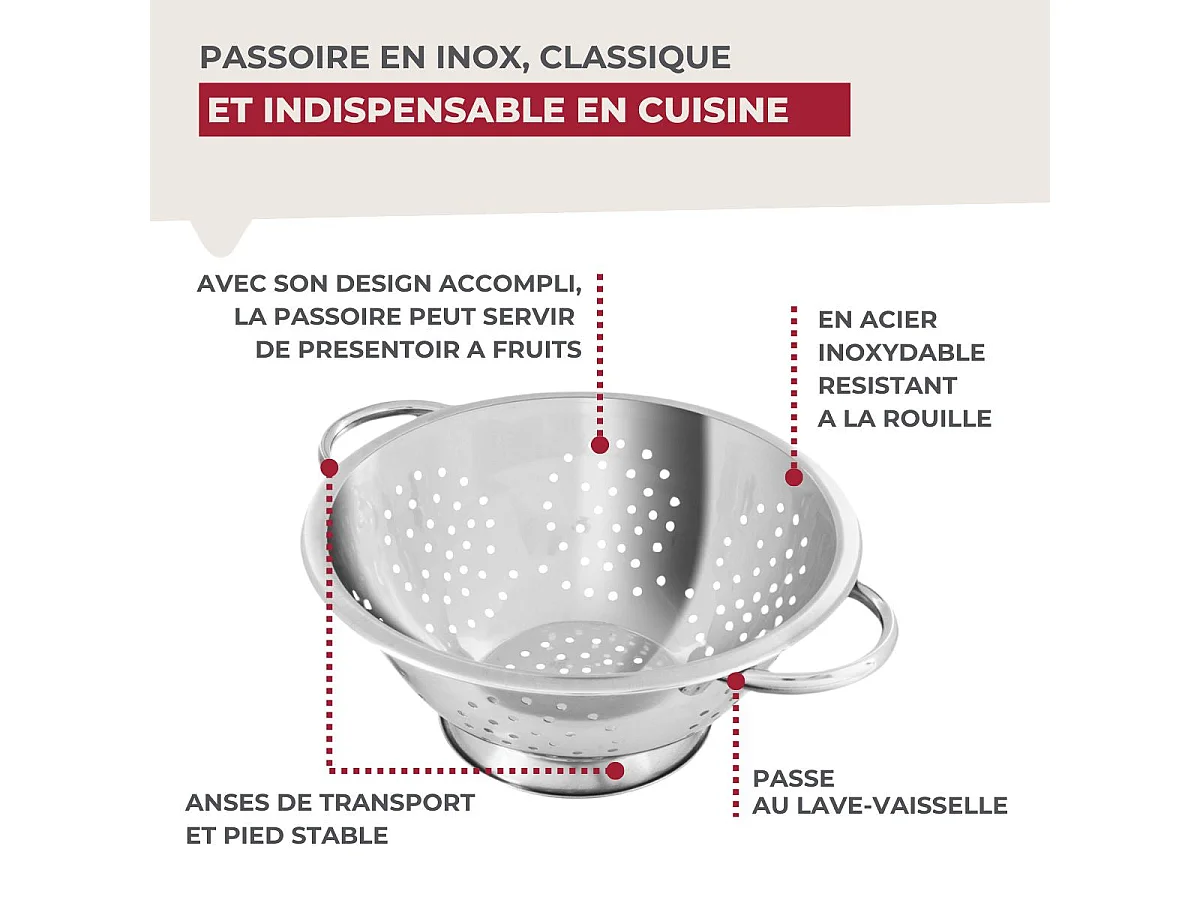 PASSOIRE EN INOX, CLASSIQUE
ET INDISPENSABLE EN CUISINE

AVEC SON DESIGN ACCOMPLI, LA PASSOIRE PEUT SERVIR DE PRESENTOIR A FRUITS

EN ACIER INOXYDABLE RESISTANT A LA ROUILLE

ANSES DE TRANSPORT ET PIED STABLE

PASSE AU LAVE-VAISSELLE