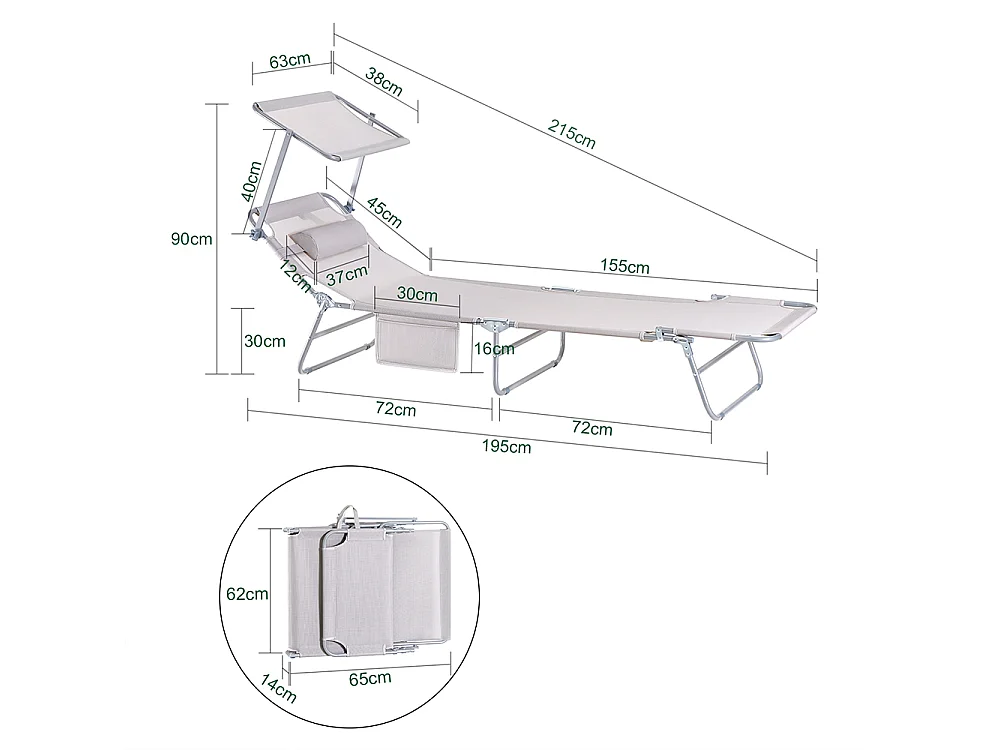 63cm
38cm
215cm
40cm
45cm
90cm
12cm
37cm
155cm
30cm
30cm
16cm
72cm
72cm
195cm
62cm
14cm
65cm