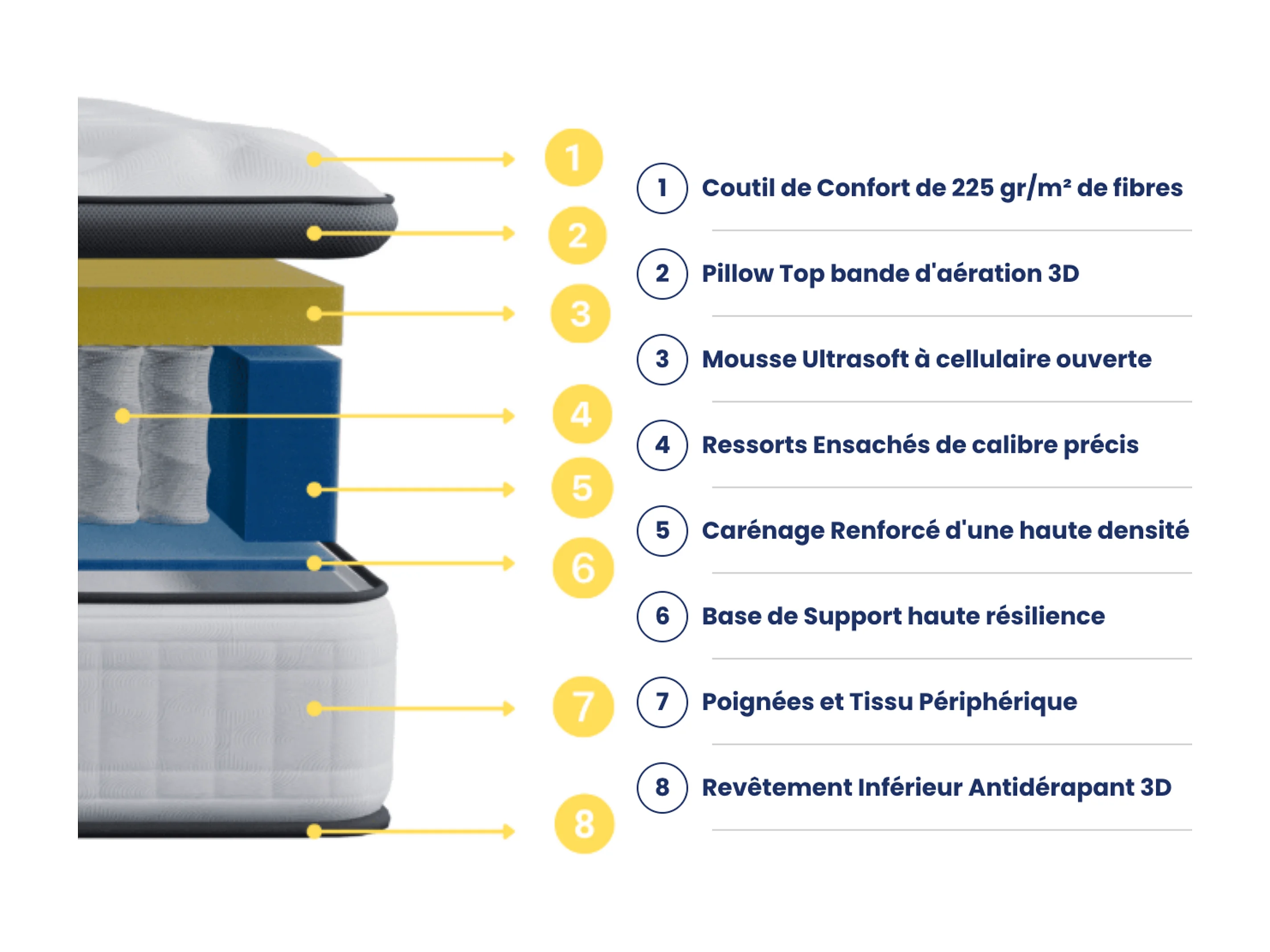 1
2
3
4
5
6
7
8

1 Coutil de Confort de 225 gr/m² de fibres

2 Pillow Top bande d'aération 3D

3 Mousse Ultrasoft à cellulaire ouverte

4 Ressorts Ensachés de calibre précis

5 Carénage Renforcé d'une haute densité

6 Base de Support haute résilience

7 Poignées et Tissu Périphérique

8 Revêtement Inférieur Antidérapant 3D