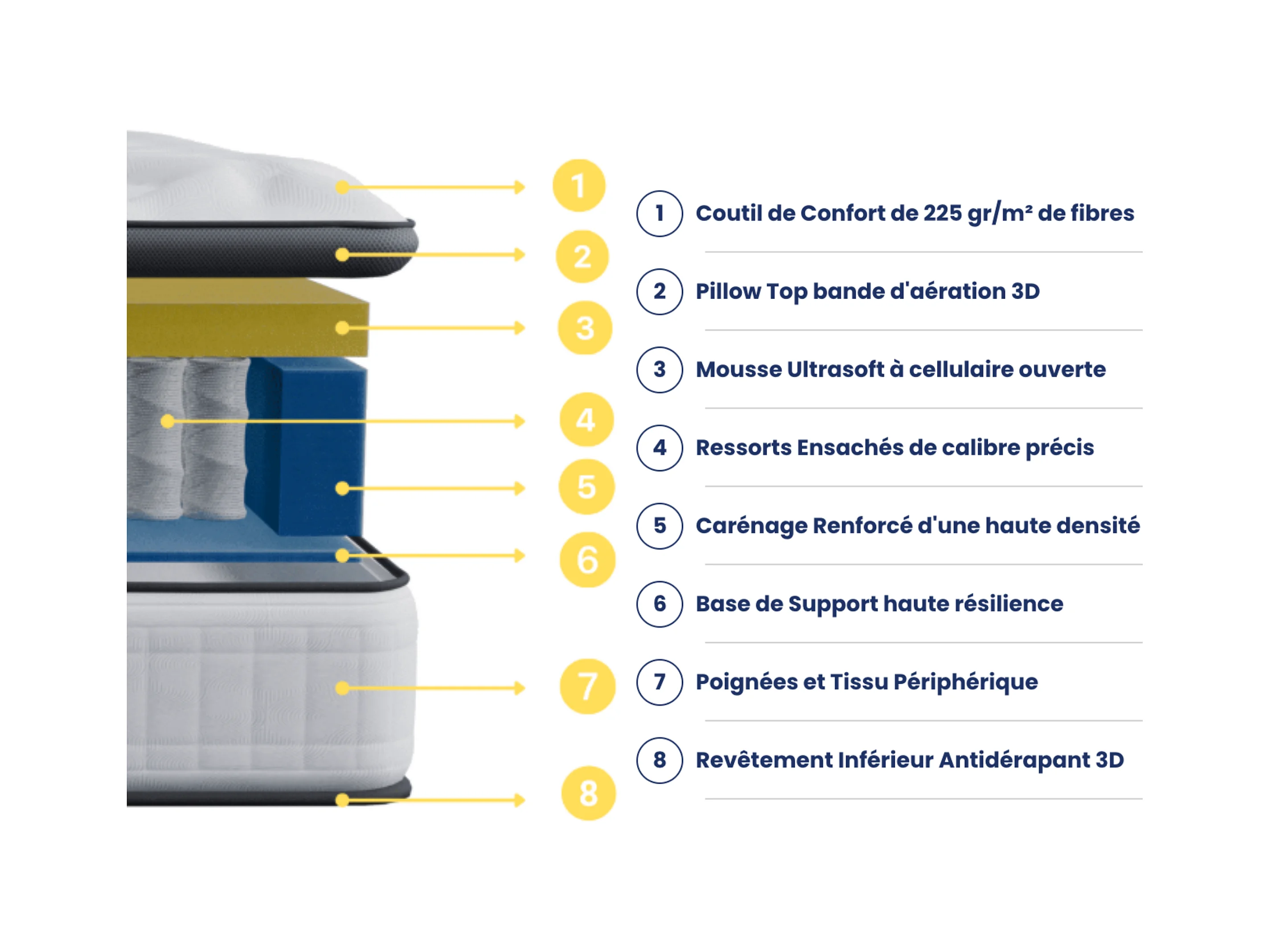 1
2
3
4
5
6
7
8

1 Coutil de Confort de 225 gr/m² de fibres

2 Pillow Top bande d'aération 3D

3 Mousse Ultrasoft à cellulaire ouverte

4 Ressorts Ensachés de calibre précis

5 Carénage Renforcé d'une haute densité

6 Base de Support haute résilience

7 Poignées et Tissu Périphérique

8 Revêtement Inférieur Antidérapant 3D