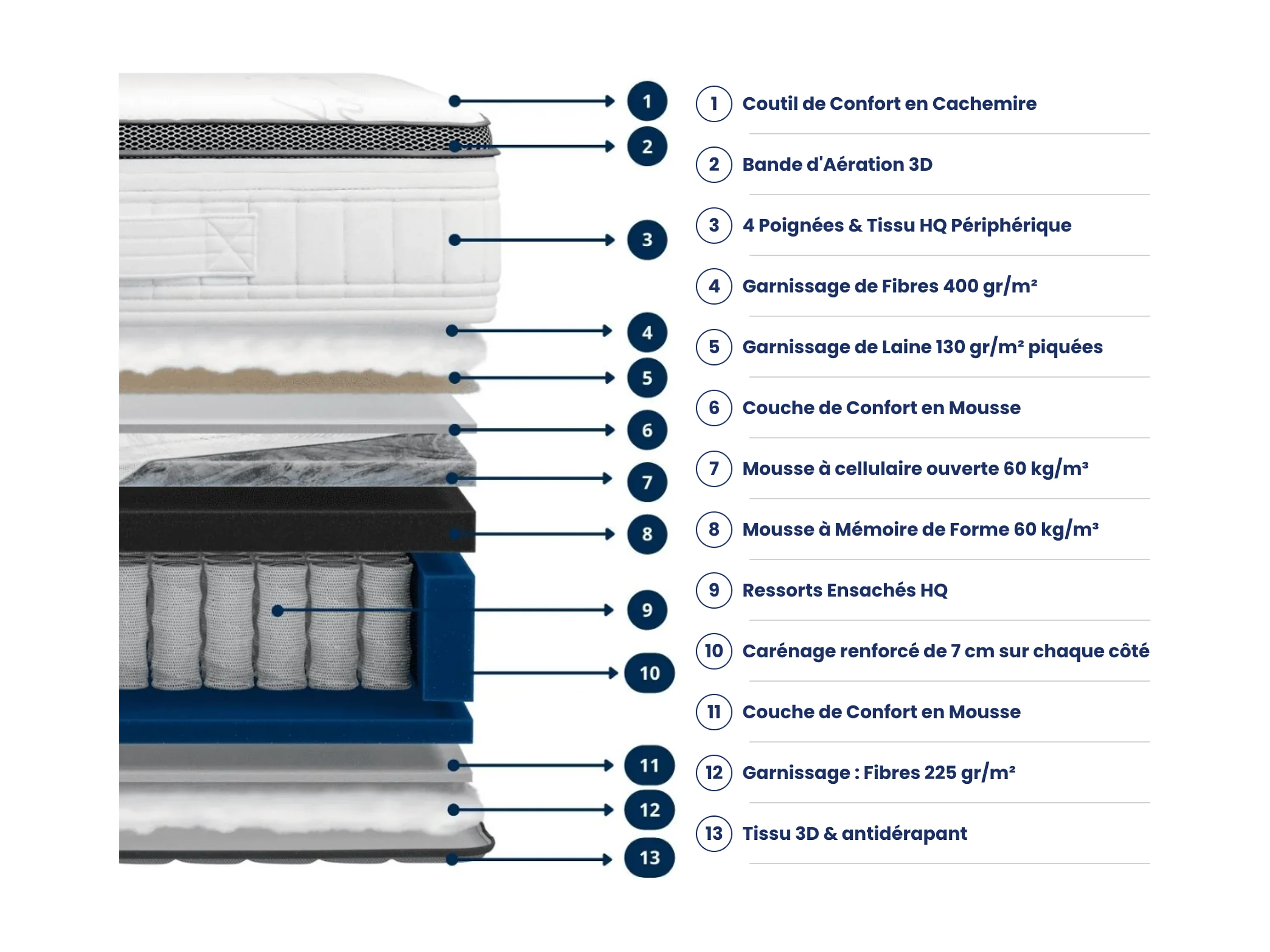 1
2
3
4
5
6
7
8
9
10
11
12
13

1 Coutil de Confort en Cachemire

2 Bande d'Aération 3D

3 4 Poignées & Tissu HQ Périphérique

4 Garnissage de Fibres 400 gr/m²

5 Garnissage de Laine 130 gr/m² piquées

6 Couche de Confort en Mousse

7 Mousse à cellulaire ouverte 60 kg/m³

8 Mousse à Mémoire de Forme 60 kg/m³

9 Ressorts Ensachés HQ

10 Carénage renforcé de 7 cm sur chaque côté

11 Couche de Confort en Mousse

12 Garnissage : Fibres 225 gr/m²

13 Tissu 3D & antidérapant