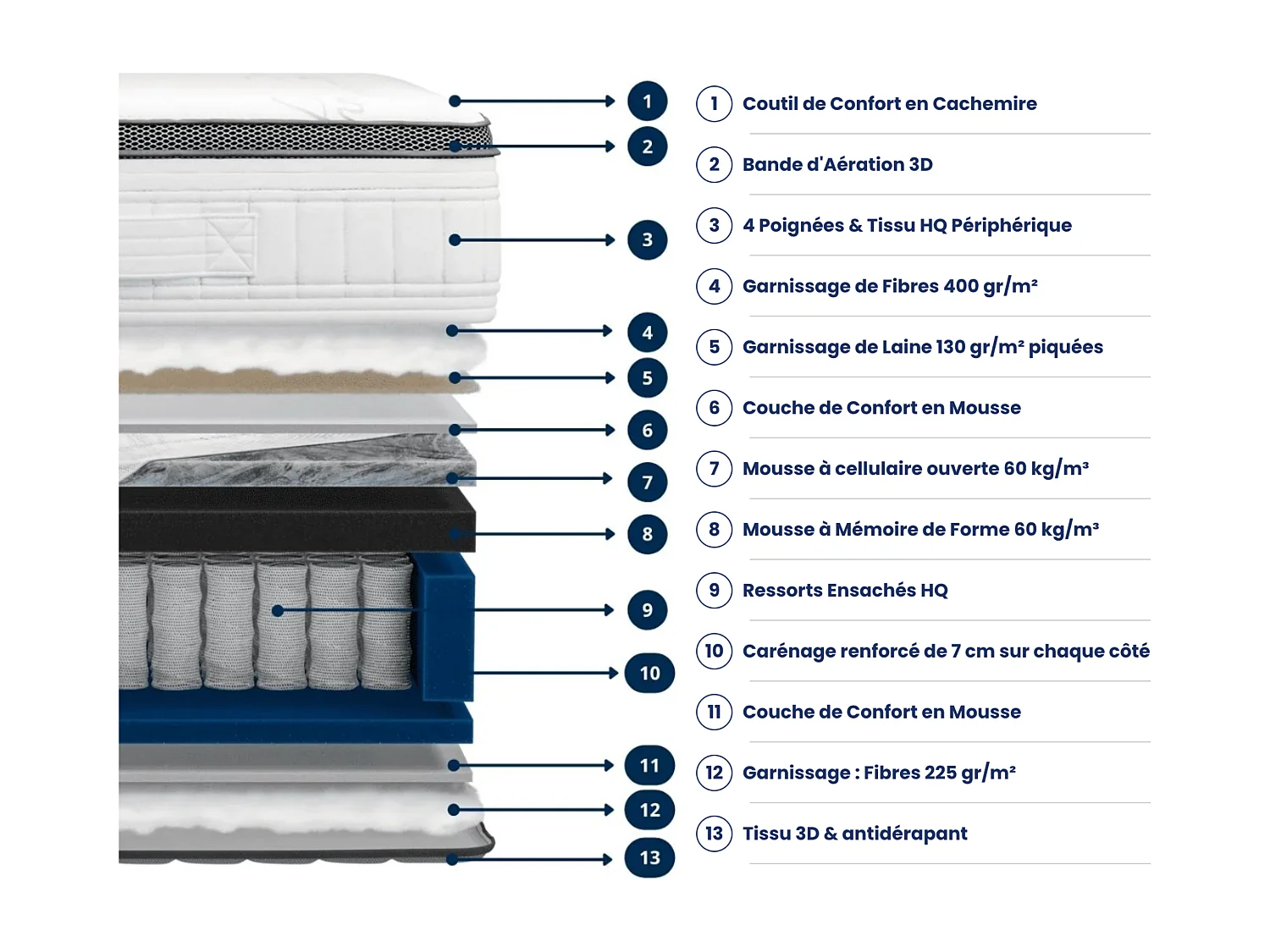 1
2
3
4
5
6
7
8
9
10
11
12
13

1 Coutil de Confort en Cachemire

2 Bande d'Aération 3D

3 4 Poignées & Tissu HQ Périphérique

4 Garnissage de Fibres 400 gr/m²

5 Garnissage de Laine 130 gr/m² piquées

6 Couche de Confort en Mousse

7 Mousse à cellulaire ouverte 60 kg/m³

8 Mousse à Mémoire de Forme 60 kg/m³

9 Ressorts Ensachés HQ

10 Carénage renforcé de 7 cm sur chaque côté

11 Couche de Confort en Mousse

12 Garnissage : Fibres 225 gr/m²

13 Tissu 3D & antidérapant