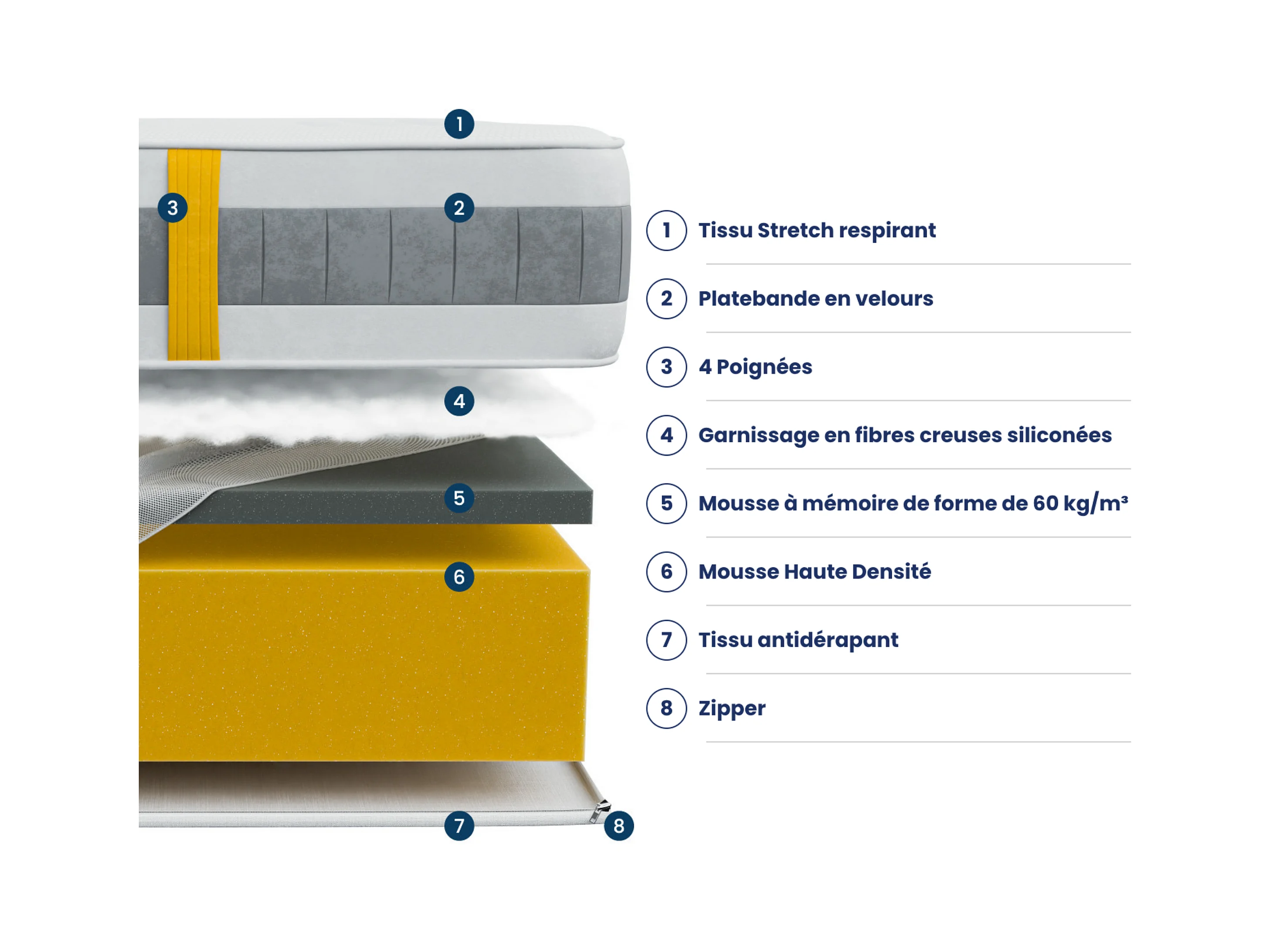 1
3
2
4
5
6
7
8

1 Tissu Stretch respirant

2 Platebande en velours

3 4 Poignées

4 Garnissage en fibres creuses siliconées

5 Mousse à mémoire de forme de 60 kg/m³

6 Mousse Haute Densité

7 Tissu antidérapant

8 Zipper