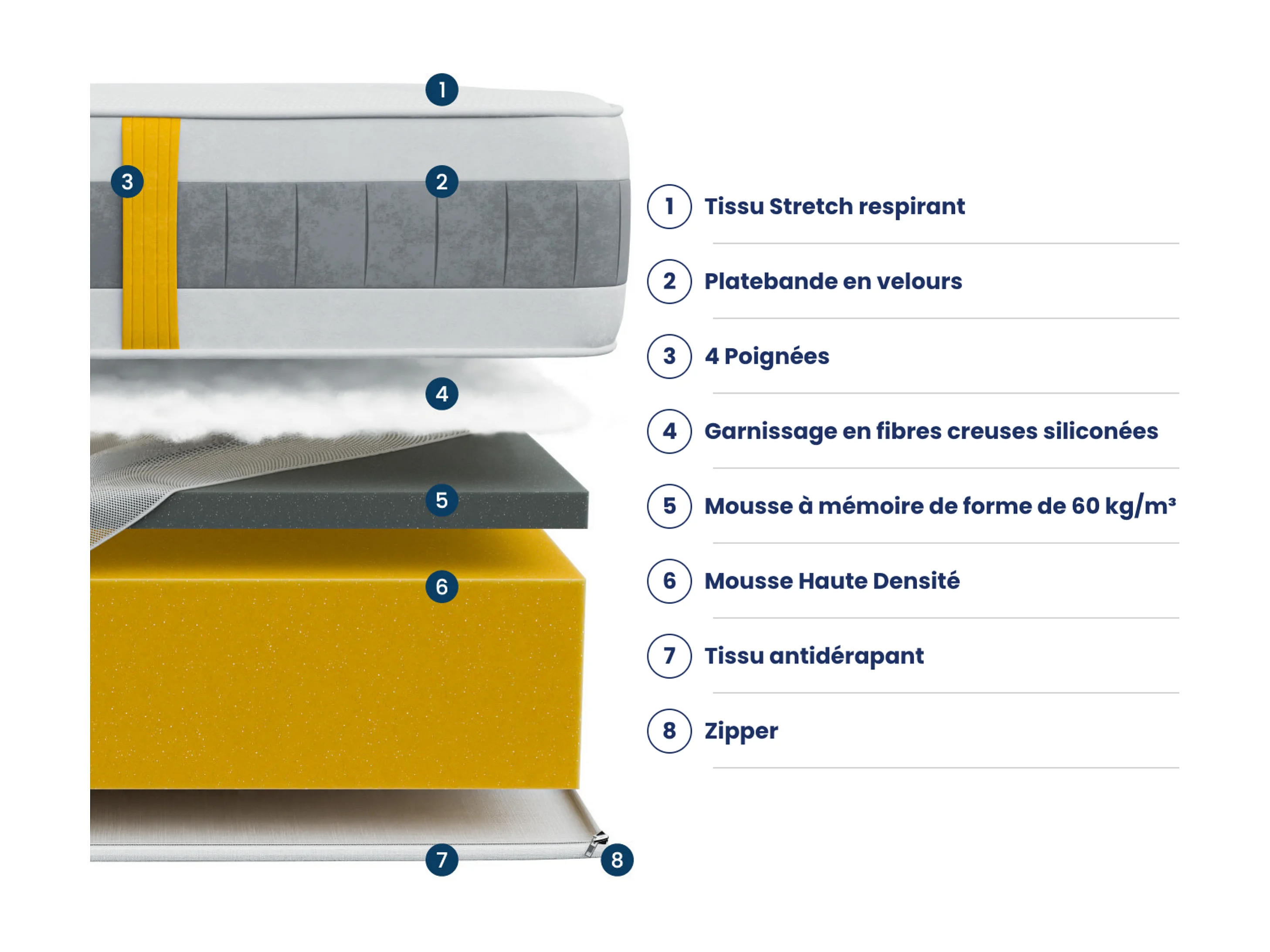 1
3
2
4
5
6
7
8

1 Tissu Stretch respirant

2 Platebande en velours

3 4 Poignées

4 Garnissage en fibres creuses siliconées

5 Mousse à mémoire de forme de 60 kg/m³

6 Mousse Haute Densité

7 Tissu antidérapant

8 Zipper