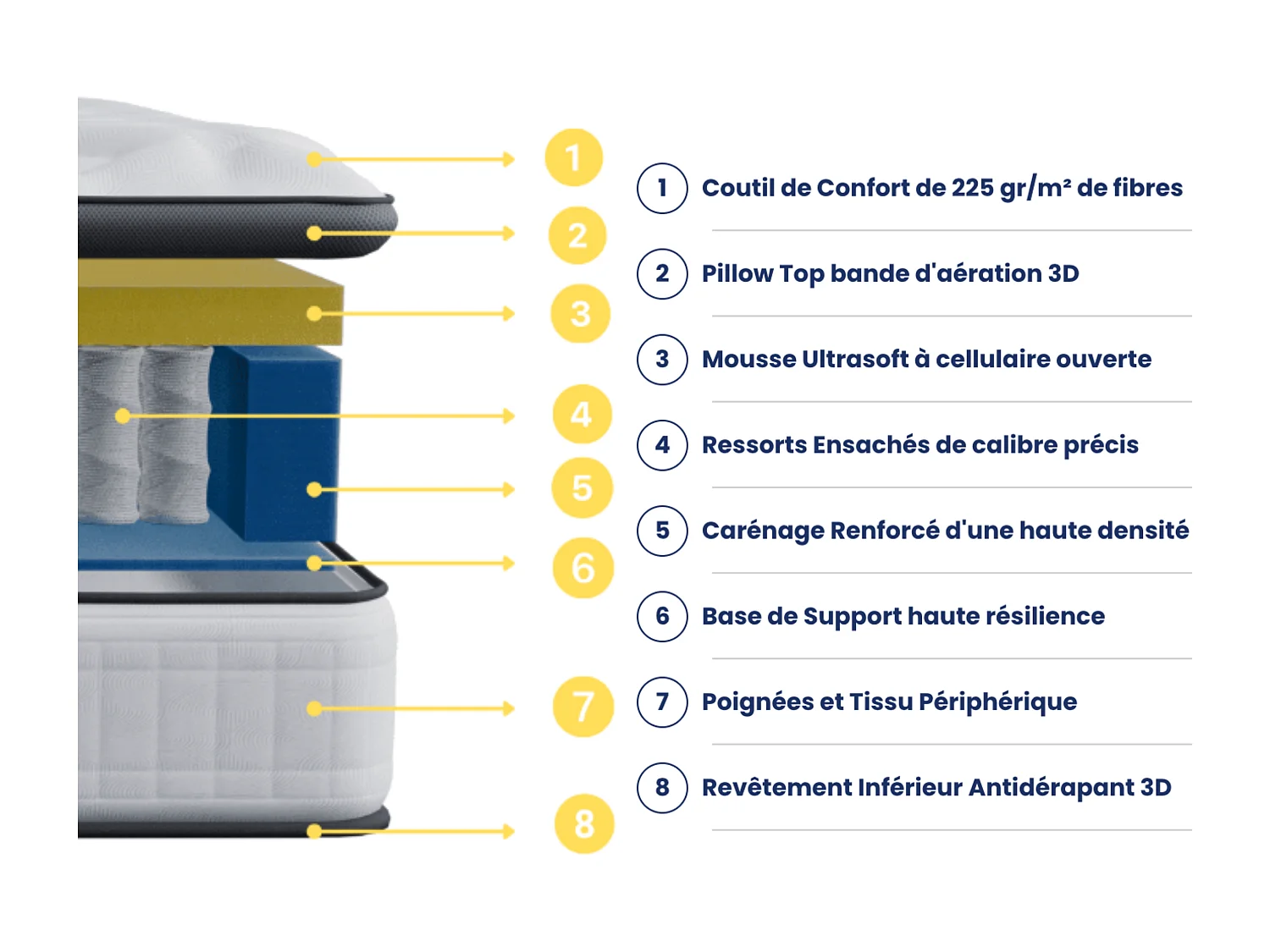 1
2
3
4
5
6
7
8

1 Coutil de Confort de 225 gr/m² de fibres

2 Pillow Top bande d'aération 3D

3 Mousse Ultrasoft à cellulaire ouverte

4 Ressorts Ensachés de calibre précis

5 Carénage Renforcé d'une haute densité

6 Base de Support haute résilience

7 Poignées et Tissu Périphérique

8 Revêtement Inférieur Antidérapant 3D