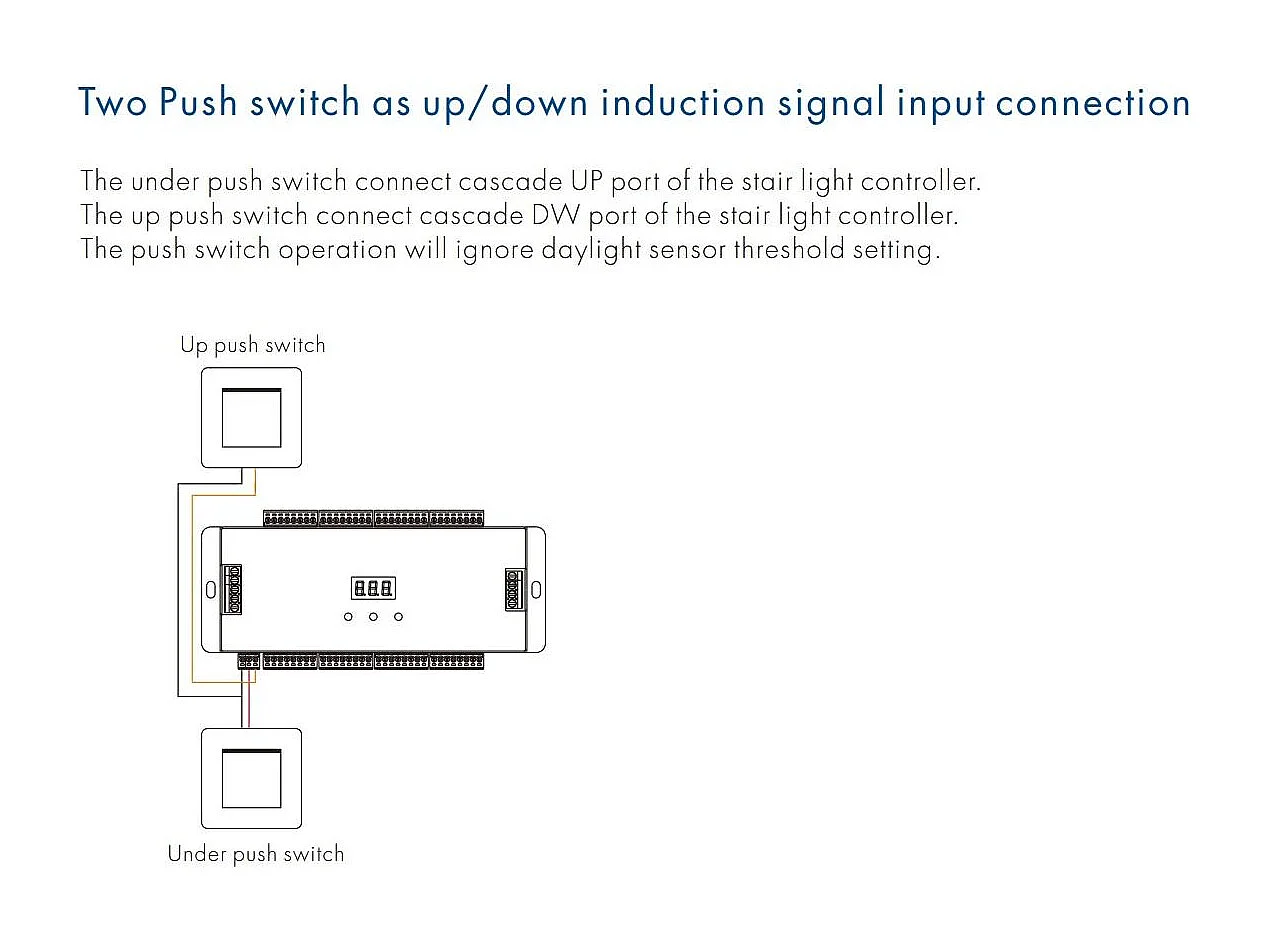 Two Push switch as up/down induction signal input connection

The under push switch connect cascade UP port of the stair light controller.
The up push switch connect cascade DW port of the stair light controller.
The push switch operation will ignore daylight sensor threshold setting.

Up push switch

Under push switch