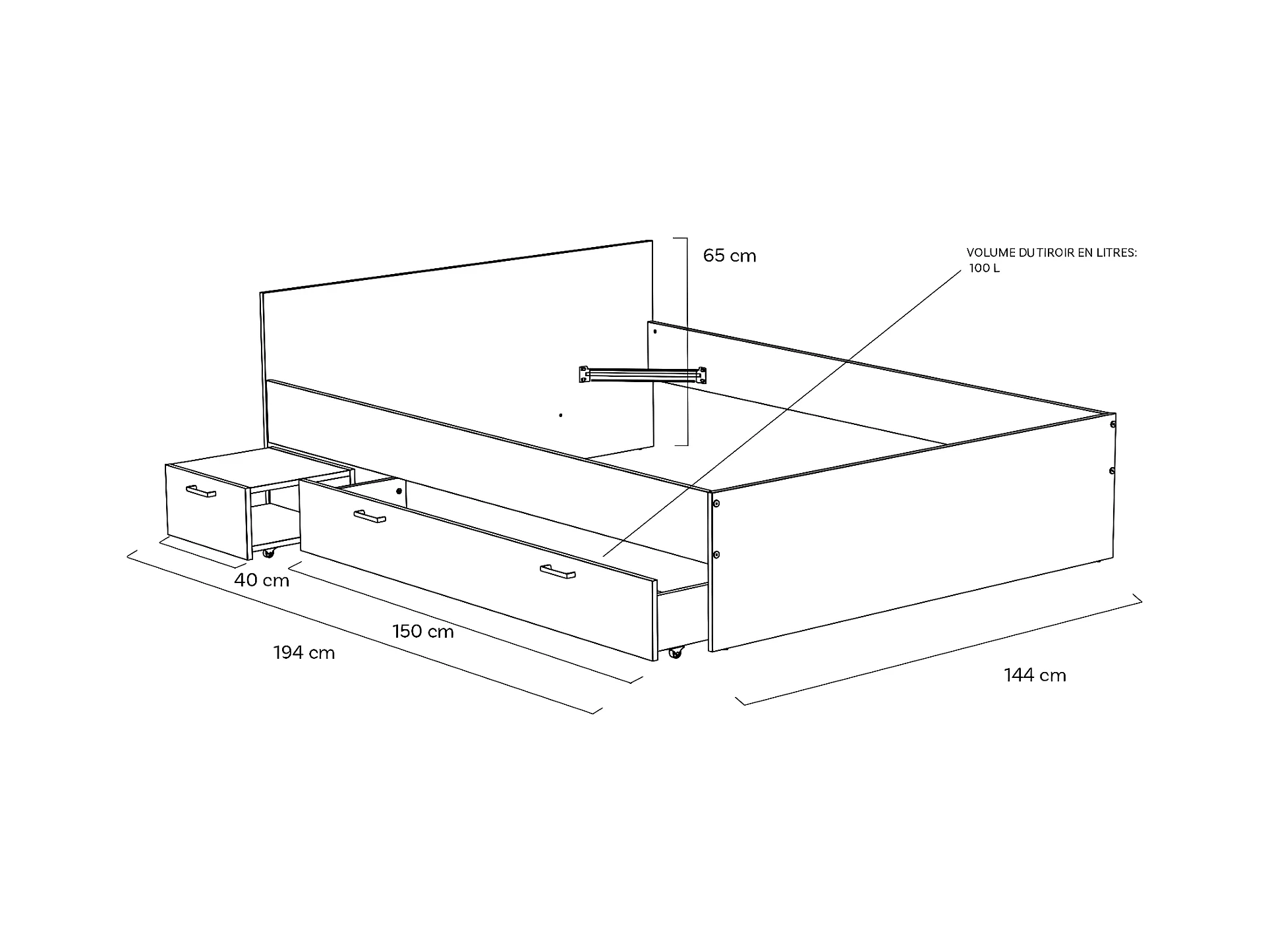 65 cm

VOLUME DU TIROIR EN LITRES:
100 L

40 cm

150 cm

194 cm

144 cm