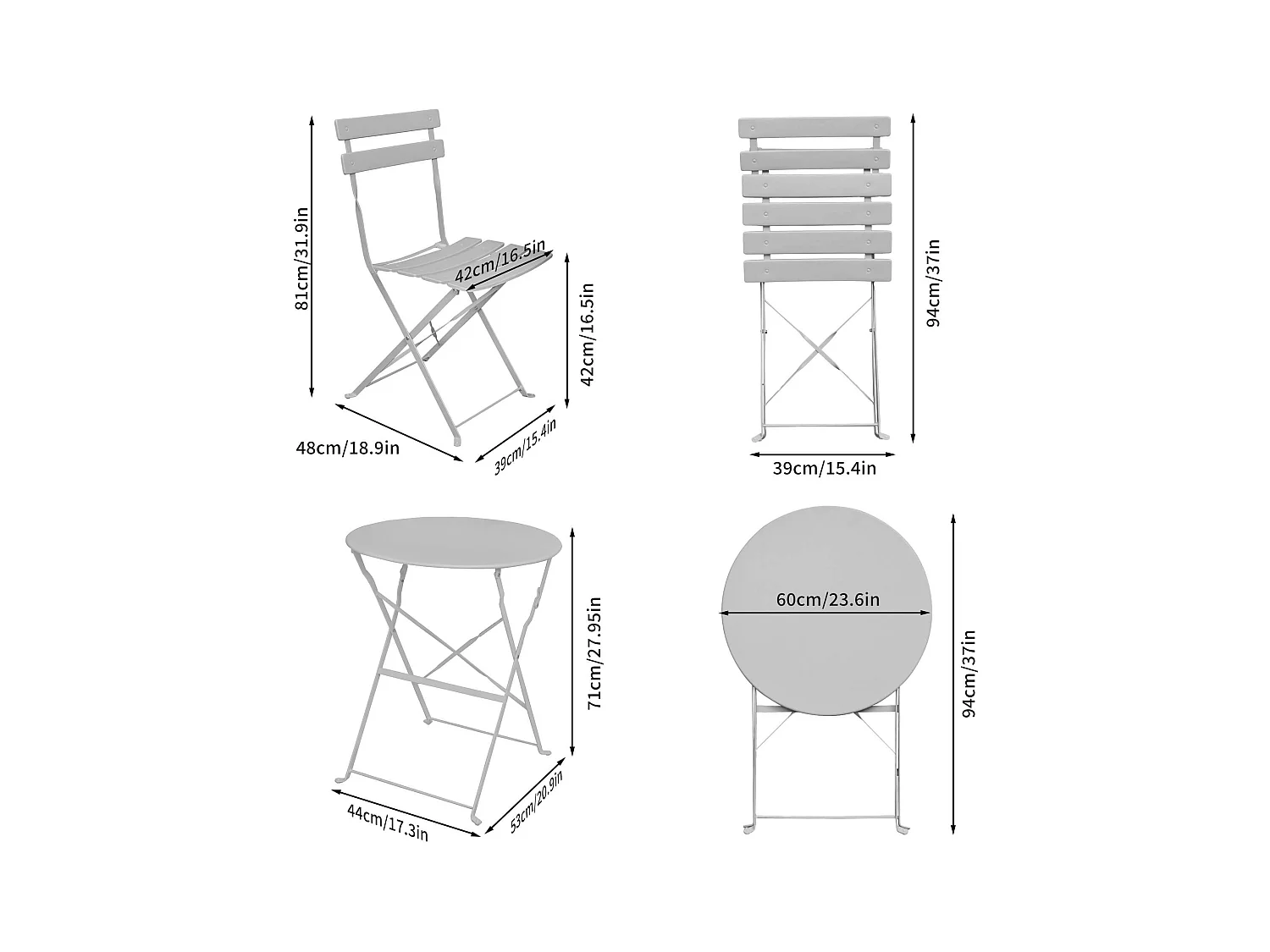 81cm/31.9in
42cm/16.5in
42cm/16.5in
48cm/18.9in
39cm/15.4in
94cm/37in
39cm/15.4in
71cm/27.95in
44cm/17.3in
53cm/20.9in
60cm/23.6in
94cm/37in