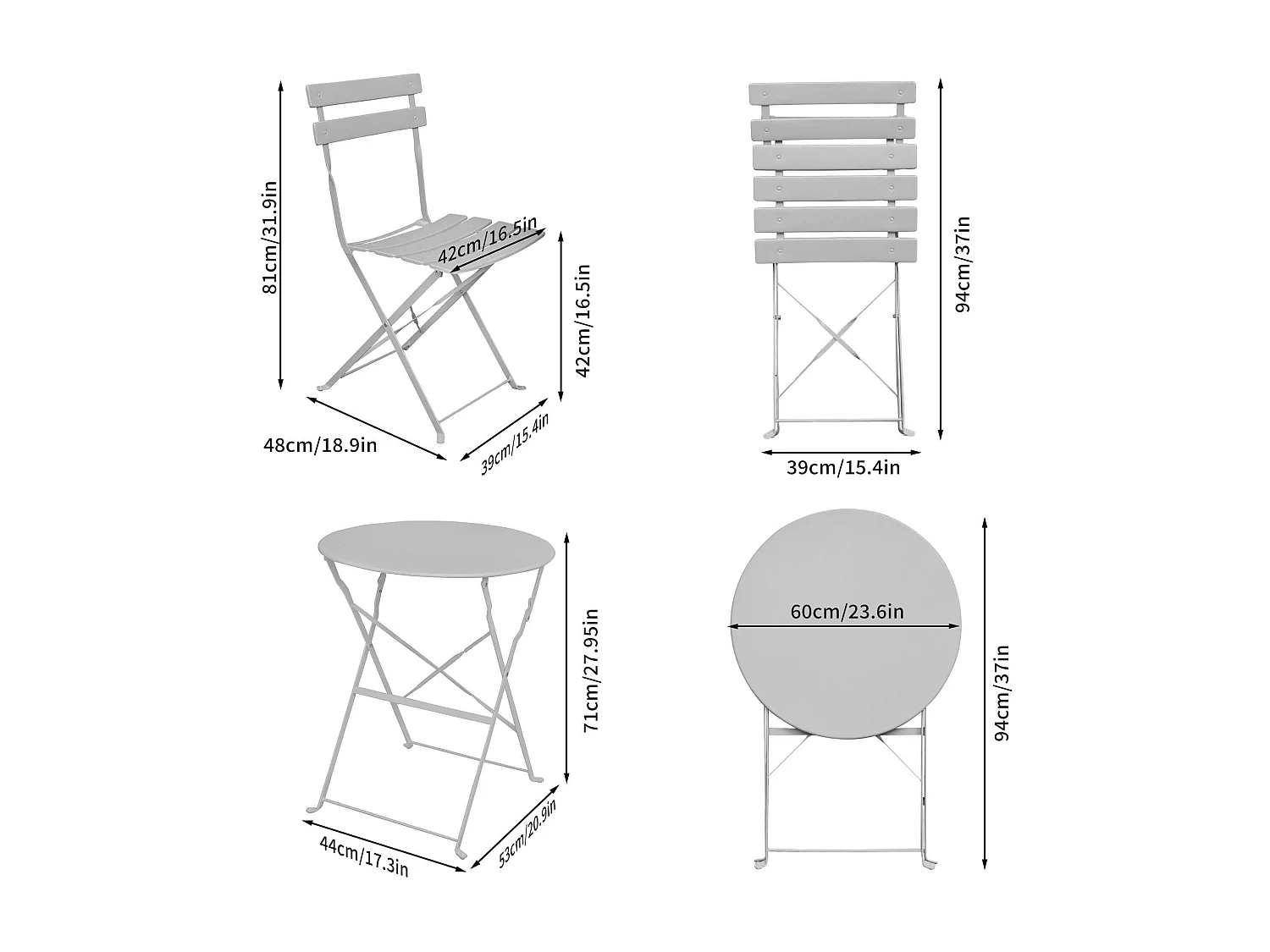 81cm/31.9in

42cm/16.5in

42cm/16.5in

48cm/18.9in

39cm/15.4in

94cm/37in

39cm/15.4in

71cm/27.95in

44cm/17.3in

53cm/20.9in

60cm/23.6in

94cm/37in