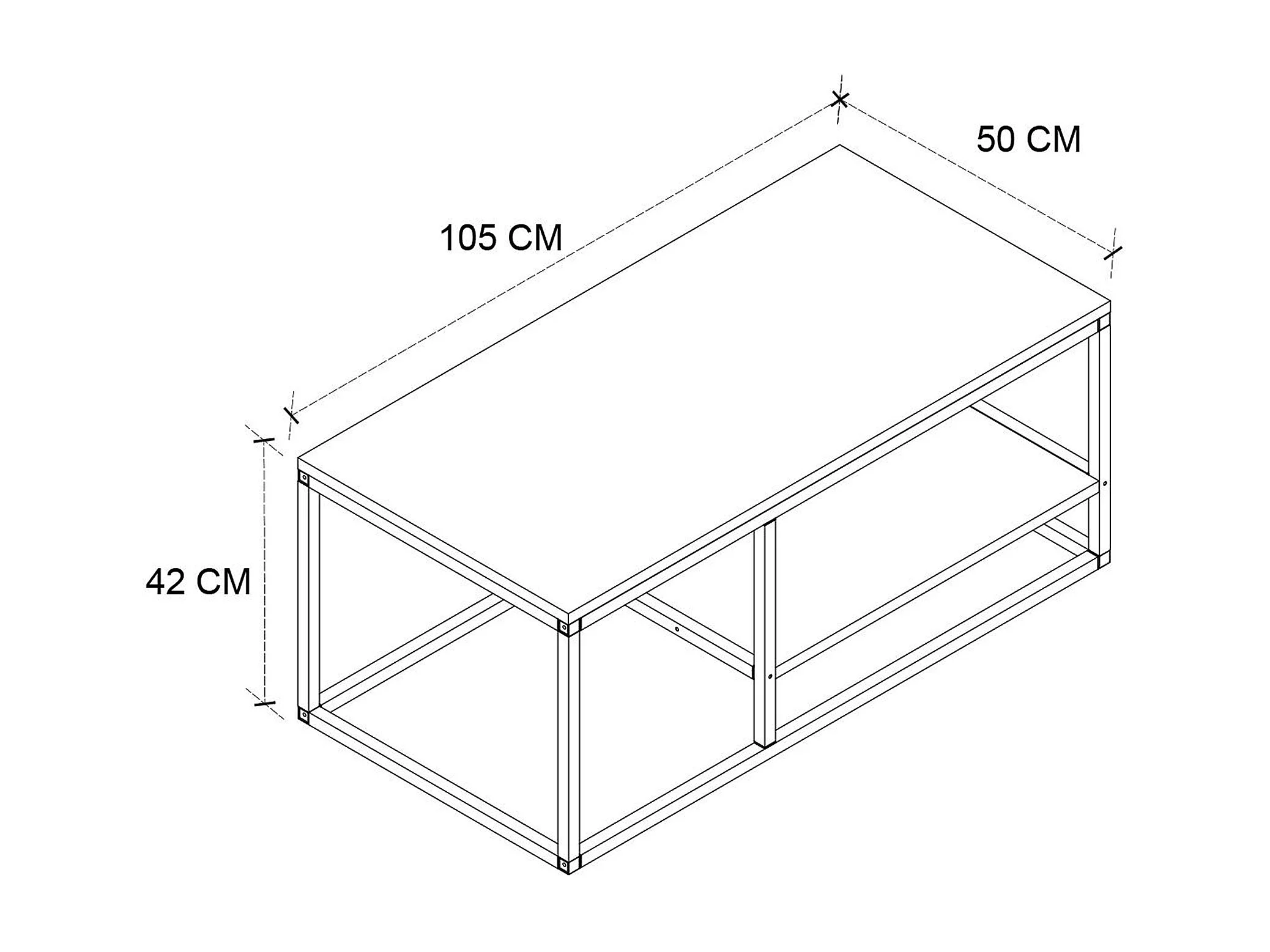 50 CM

105 CM

42 CM